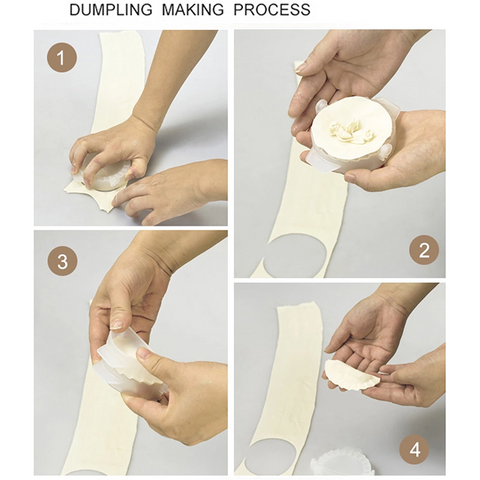 DUMPLING MAKING PROCESS

1

2

3

4