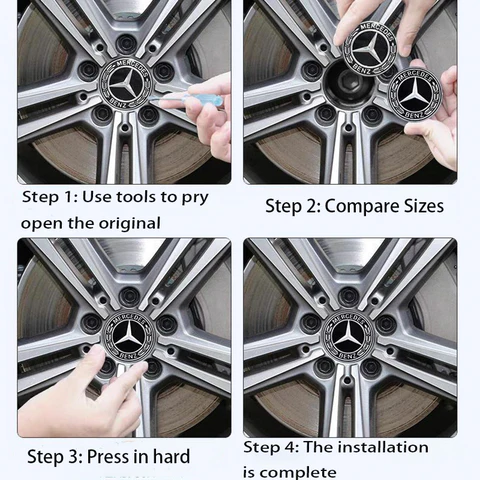 MERCEDES BENZ

Step 1: Use tools to pry open the original

MERCEDES BENZ

MERCEDES BENZ

Step 2: Compare Sizes

MERCEDES BENZ

Step 3: Press in hard

MERCEDES BENZ

Step 4: The installation is complete