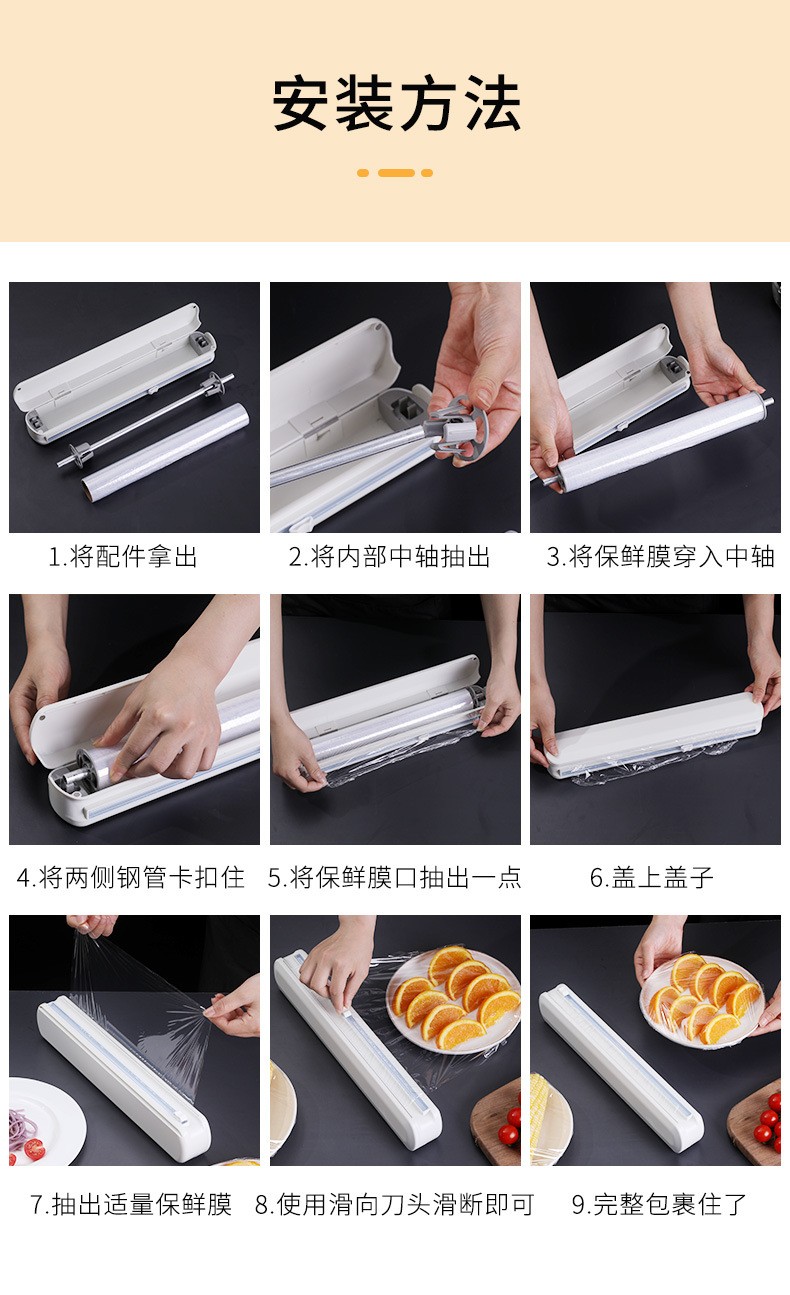 安装方法

1.将配件拿出

2.将内部中轴抽出

3.将保鲜膜穿入中轴

4.将两侧钢管卡扣住

5.将保鲜膜口抽出一点

6.盖上盖子

7.抽出适量保鲜膜

8.使用滑向刀头滑断即可

9.完整包裹住了