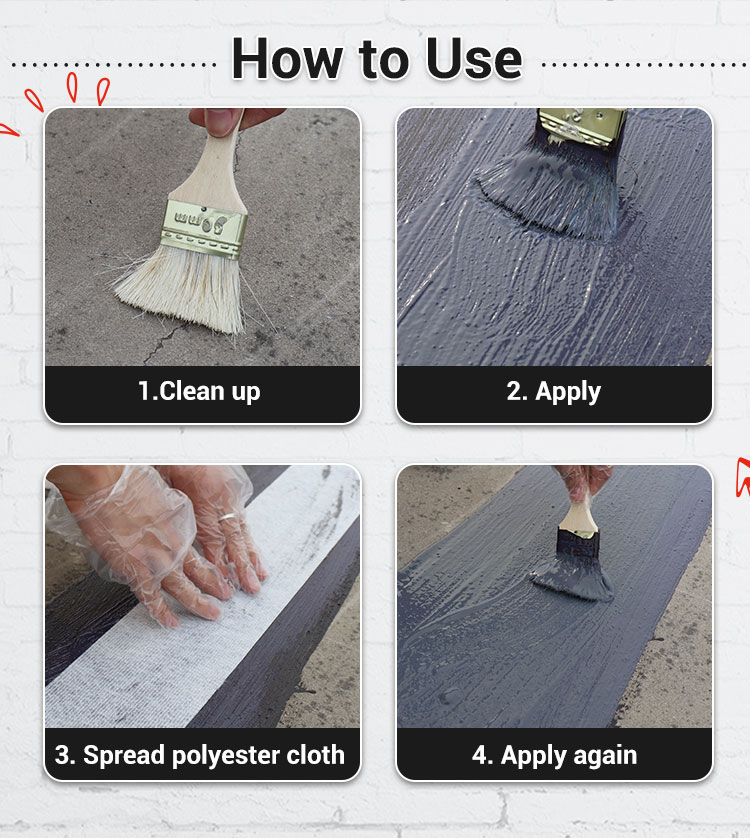 How to Use

50mm

1.Clean up

2. Apply

3. Spread polyester cloth

4. Apply again