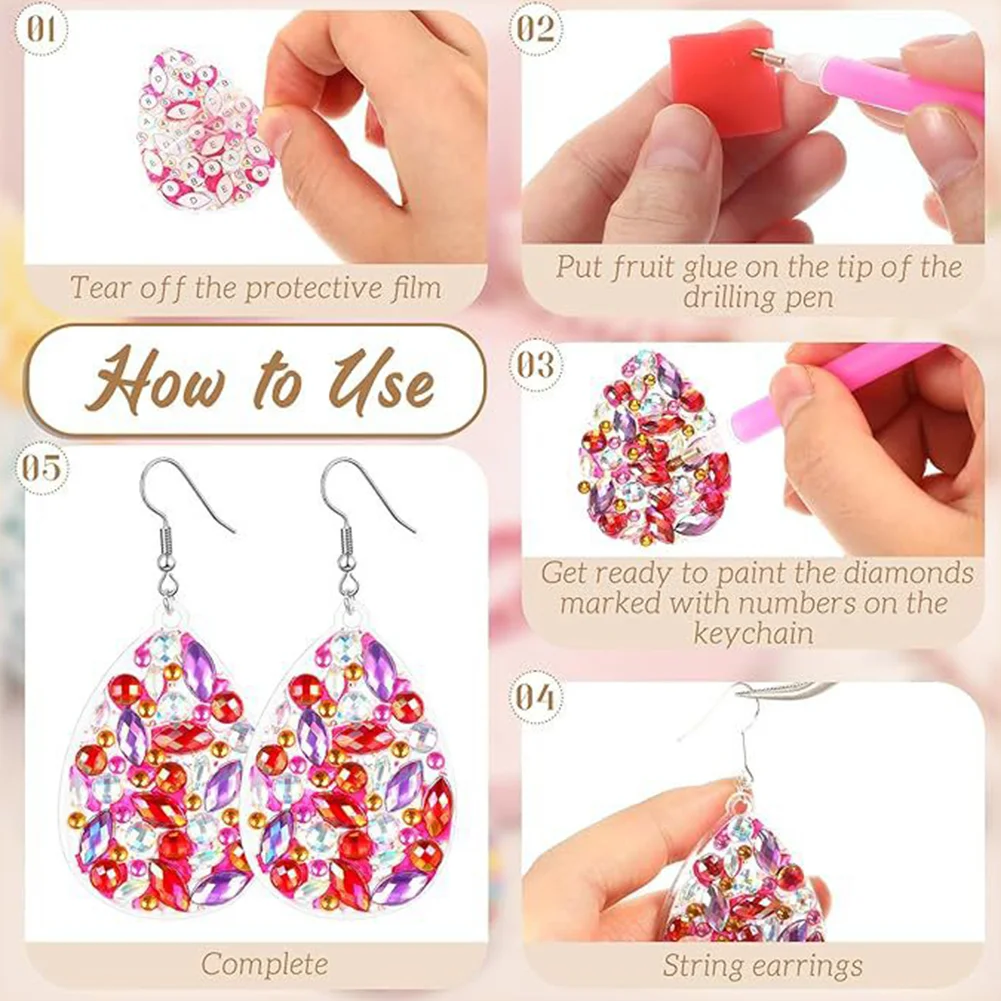 01

Tear off the protective film

02

Put fruit glue on the tip of the drilling pen

How to Use

03

Get ready to paint the diamonds marked with numbers on the keychain

05

Complete

04

String earrings