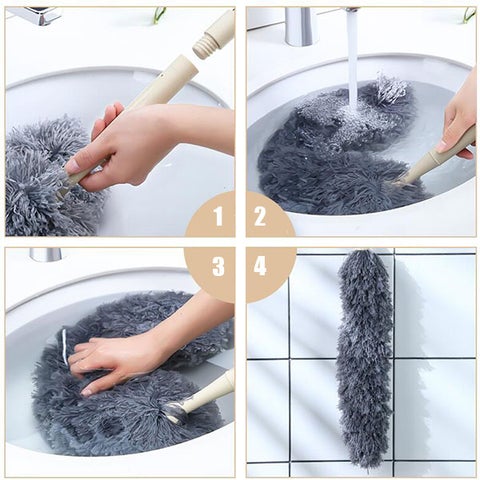 1
2
3
4