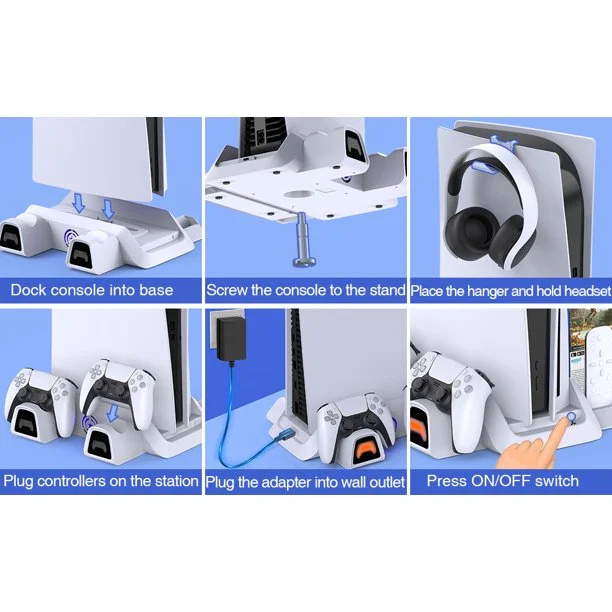 Dock console into base

Screw the console to the stand

Place the hanger and hold headset

Plug controllers on the station

Plug the adapter into wall outlet

Press ON/OFF switch