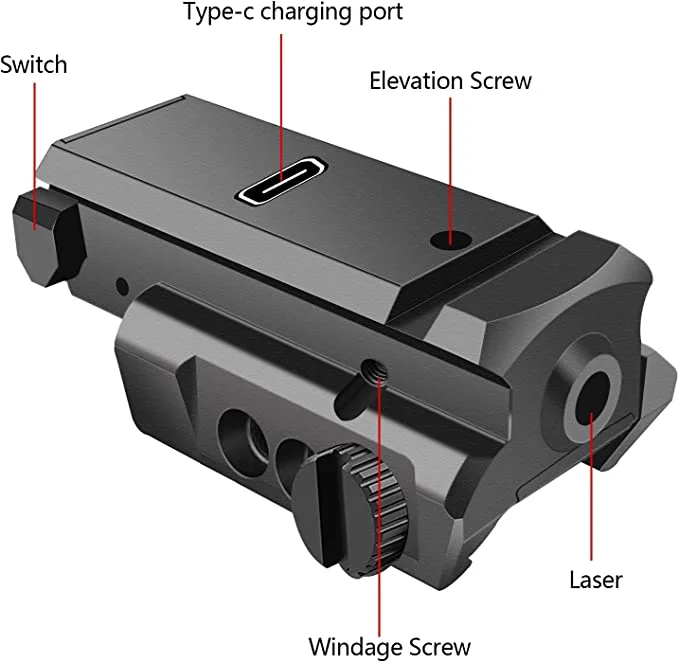 Type-c charging port

Switch

Elevation Screw

Laser

Windage Screw