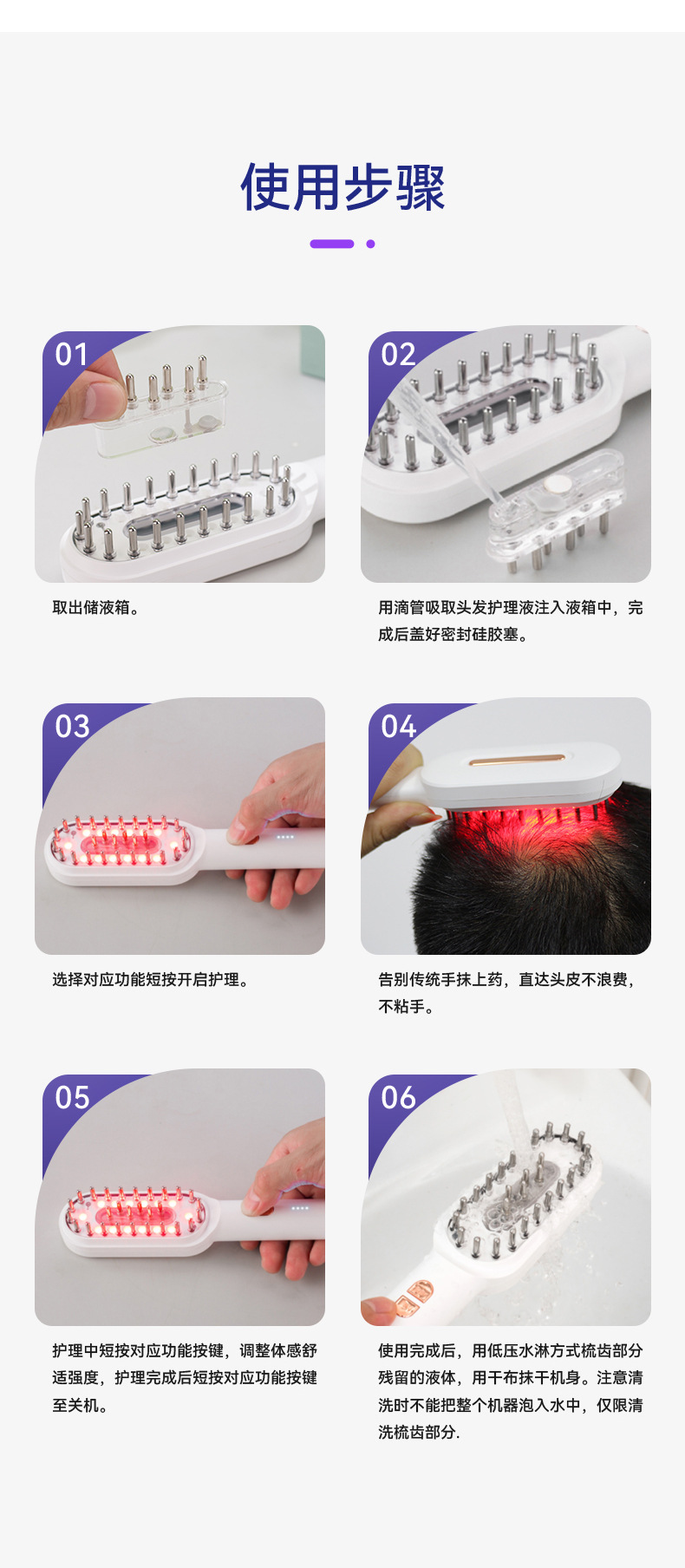 使用步骤

01

取出储液箱。

02

用滴管吸取头发护理液注入液箱中，完成后盖好密封硅胶塞。

03

选择对应功能短按开启护理。

04

告别传统手抹上药，直达头皮不浪费，不粘手。

05

护理中短按对应功能按键，调整体感舒适强度，护理完成后短按对应功能按键至关机。

06

使用完成后，用低压水淋方式梳齿部分残留的液体，用干布抹干机身。注意清洗时不能把整个机器泡入水中，仅限清洗梳齿部分.