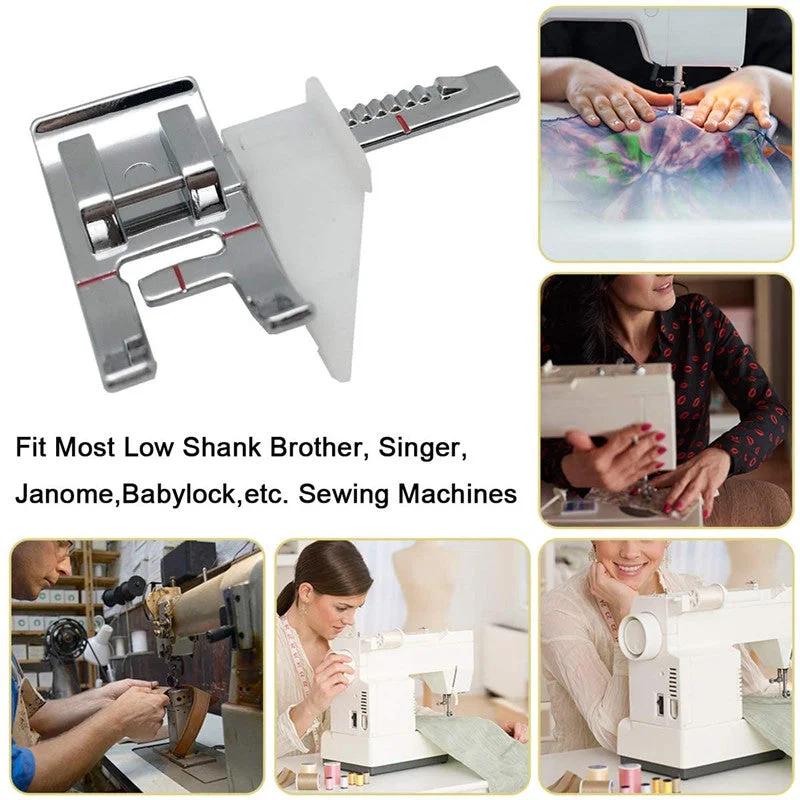 Fit Most Low Shank Brother, Singer, Janome,Babylock,etc. Sewing Machines