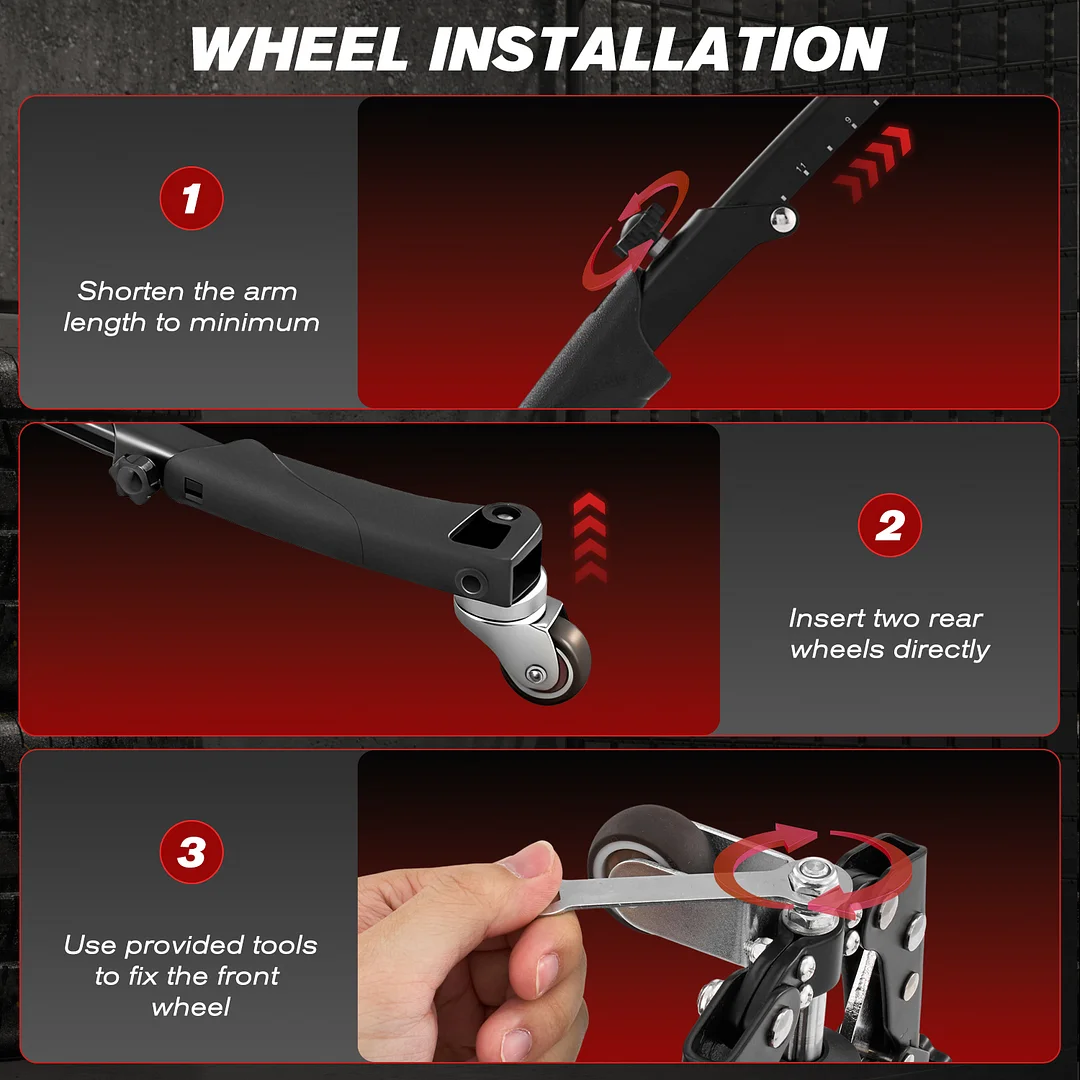 WHEEL INSTALLATION

1

Shorten the arm length to minimum

2

Insert two rear wheels directly

3

Use provided tools to fix the front wheel