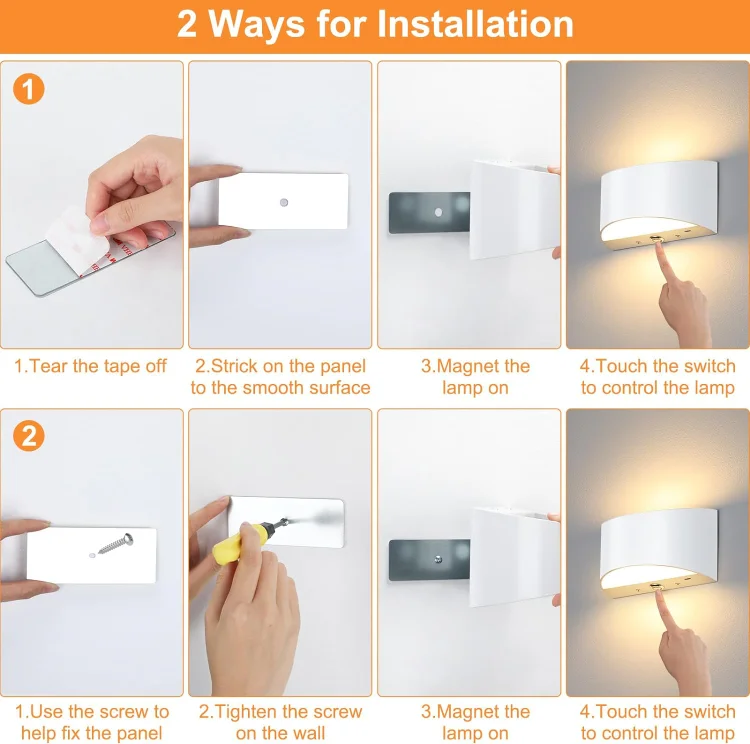 2 Ways for Installation

1

1.Tear the tape off

2.Strick on the panel to the smooth surface

3.Magnet the lamp on

4.Touch the switch to control the lamp

2

1.Use the screw to help fix the panel

2.Tighten the screw on the wall

3.Magnet the lamp on

4.Touch the switch to control the lamp