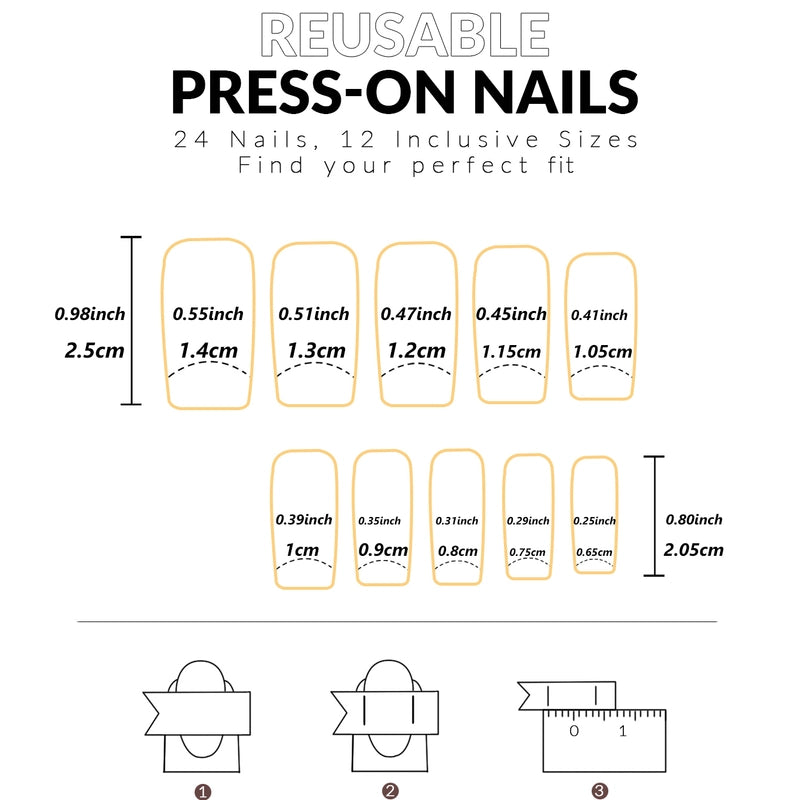 REUSABLE
PRESS-ON NAILS
24 Nails, 12 Inclusive Sizes
Find your perfect fit

0.98inch
2.5cm

0.55inch
1.4cm

0.51inch
1.3cm

0.47inch
1.2cm

0.45inch
1.15cm

0.41inch
1.05cm

0.39inch
1cm

0.35inch
0.9cm

0.31inch
0.8cm

0.29inch
0.75cm

0.25inch
0.65cm

0.80inch
2.05cm

0 1

❶ ❷ ❸