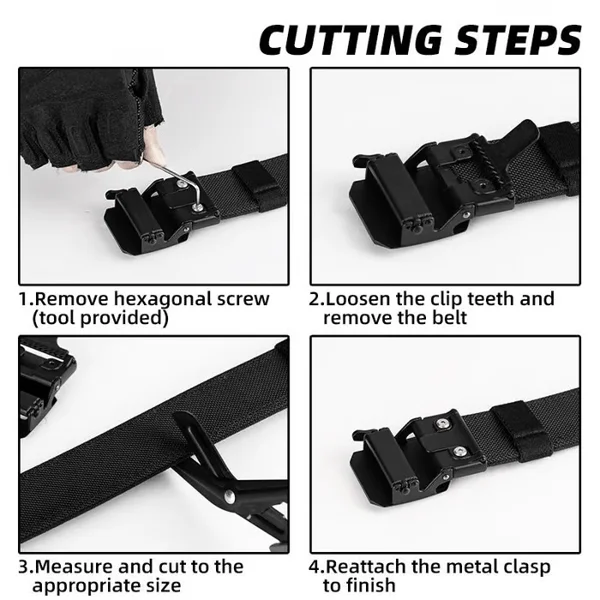 CUTTING STEPS

1.Remove hexagonal screw (tool provided)

2.Loosen the clip teeth and remove the belt

3.Measure and cut to the appropriate size

4.Reattach the metal clasp to finish