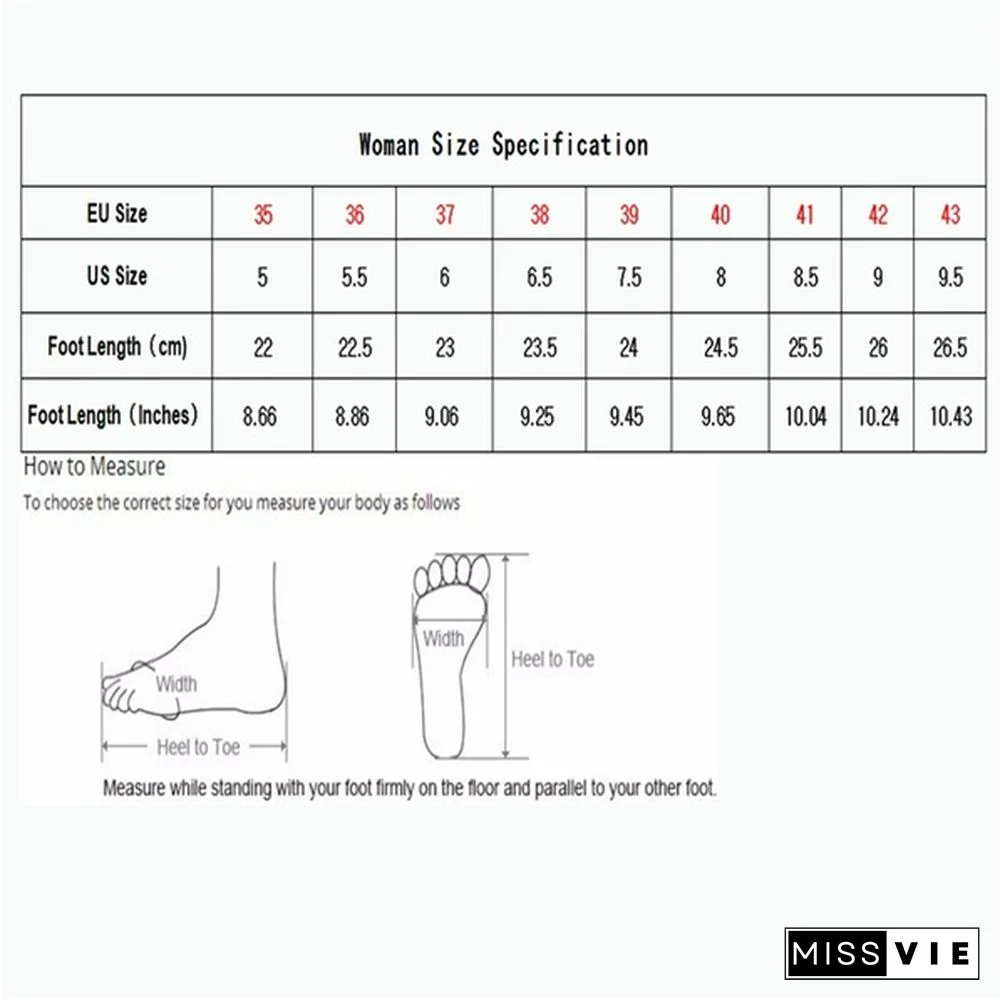 Woman Size Specification

| EU Size | 35 | 36 | 37 | 38 | 39 | 40 | 41 | 42 | 43 |
|---|---|---|---|---|---|---|---|---|---|
| US Size | 5 | 5.5 | 6 | 6.5 | 7.5 | 8 | 8.5 | 9 | 9.5 |
| Foot Length (cm) | 22 | 22.5 | 23 | 23.5 | 24 | 24.5 | 25.5 | 26 | 26.5 |
| Foot Length (Inches) | 8.66 | 8.86 | 9.06 | 9.25 | 9.45 | 9.65 | 10.04 | 10.24 | 10.43 |

How to Measure

To choose the correct size for you measure your body as follows

Width

Heel to Toe

Width

Heel to Toe

Measure while standing with your foot firmly on the floor and parallel to your other foot.

MISS VIE