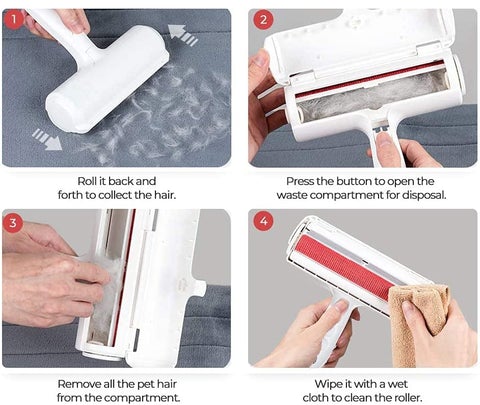 1

Roll it back and forth to collect the hair.

2

Press the button to open the waste compartment for disposal.

3

Remove all the pet hair from the compartment.

4

Wipe it with a wet cloth to clean the roller.