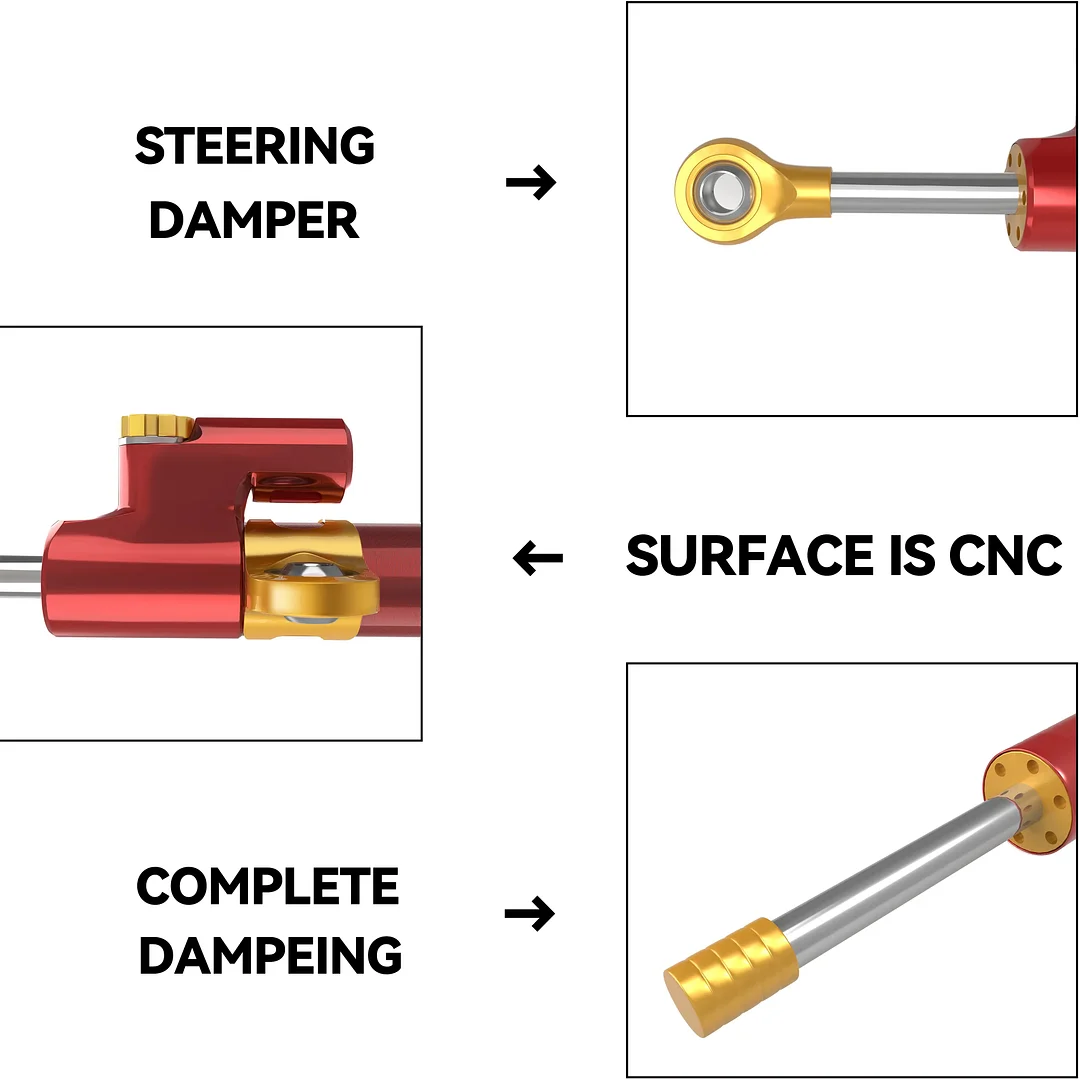 STEERING DAMPER

→

←

SURFACE IS CNC

COMPLETE DAMPEING

→