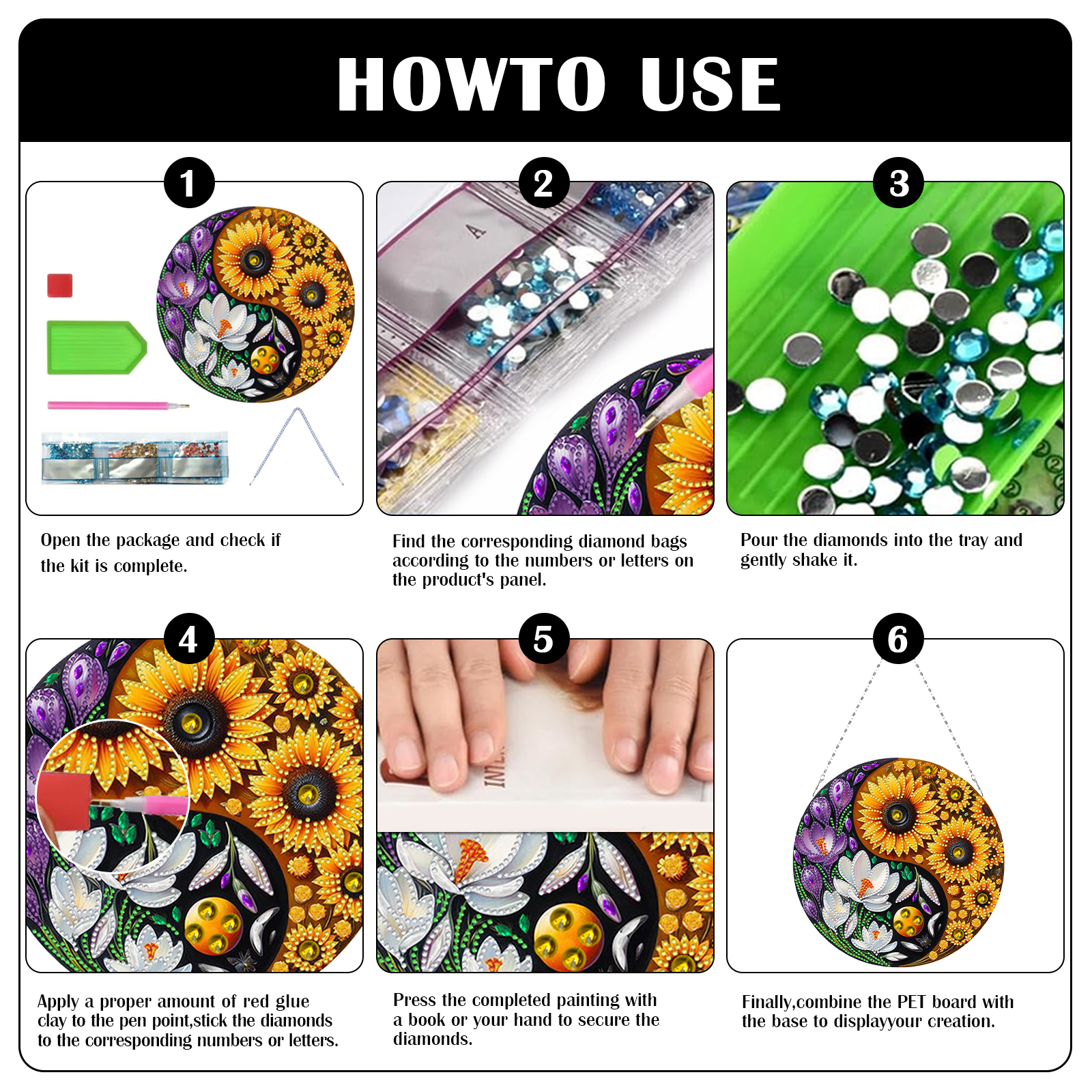 HOWTO USE

1

Open the package and check if the kit is complete.

2

A

Find the corresponding diamond bags according to the numbers or letters on the product's panel.

3

Pour the diamonds into the tray and gently shake it.

4

Apply a proper amount of red glue clay to the pen point,stick the diamonds to the corresponding numbers or letters.

5

Press the completed painting with a book or your hand to secure the diamonds.

6

Finally,combine the PET board with the base to displayyour creation.