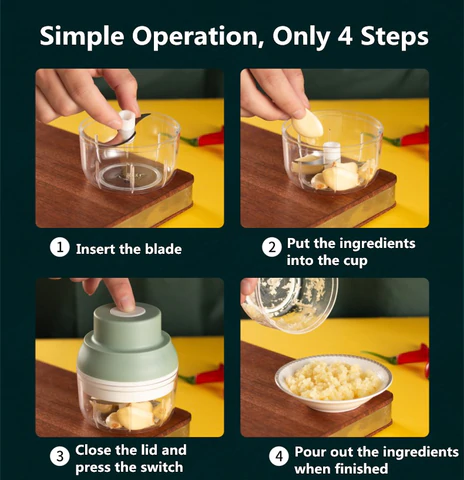 Simple Operation, Only 4 Steps

1 Insert the blade

2 Put the ingredients into the cup

3 Close the lid and press the switch

4 Pour out the ingredients when finished