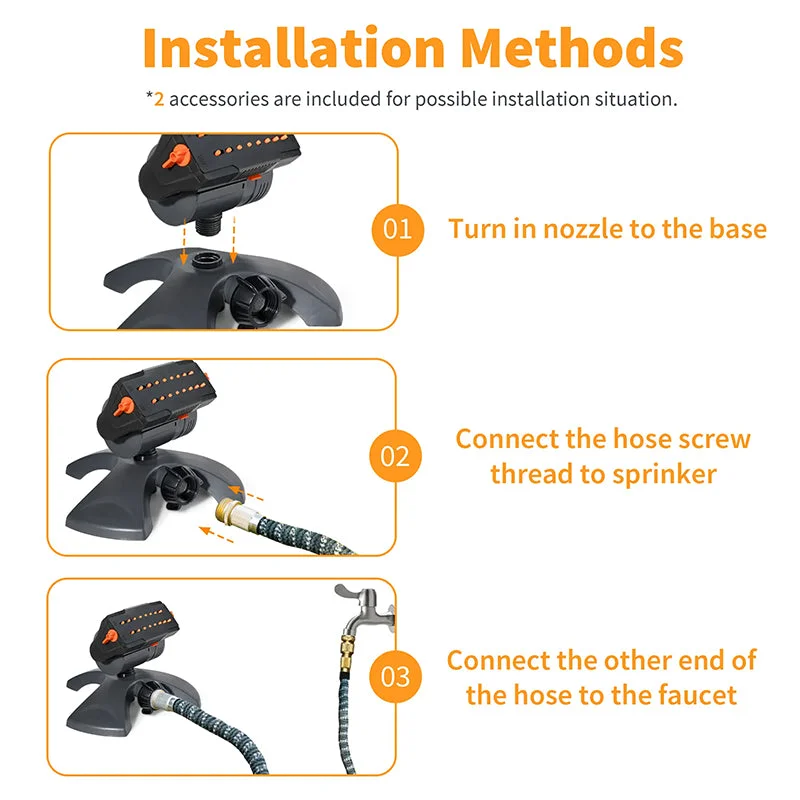 Installation Methods

*2 accessories are included for possible installation situation.

01 Turn in nozzle to the base

02 Connect the hose screw thread to sprinker

03 Connect the other end of the hose to the faucet