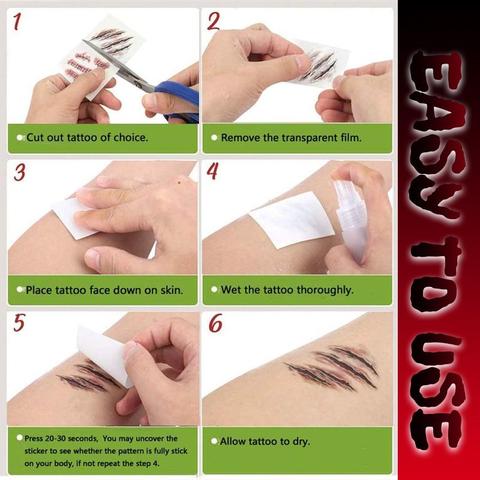 1

Cut out tattoo of choice.

2

Remove the transparent film.

3

Place tattoo face down on skin.

4

Wet the tattoo thoroughly.

5

Press 20-30 seconds, You may uncover the sticker to see whether the pattern is fully stick on your body, if not repeat the step 4.

6

Allow tattoo to dry.

EASY TO USE