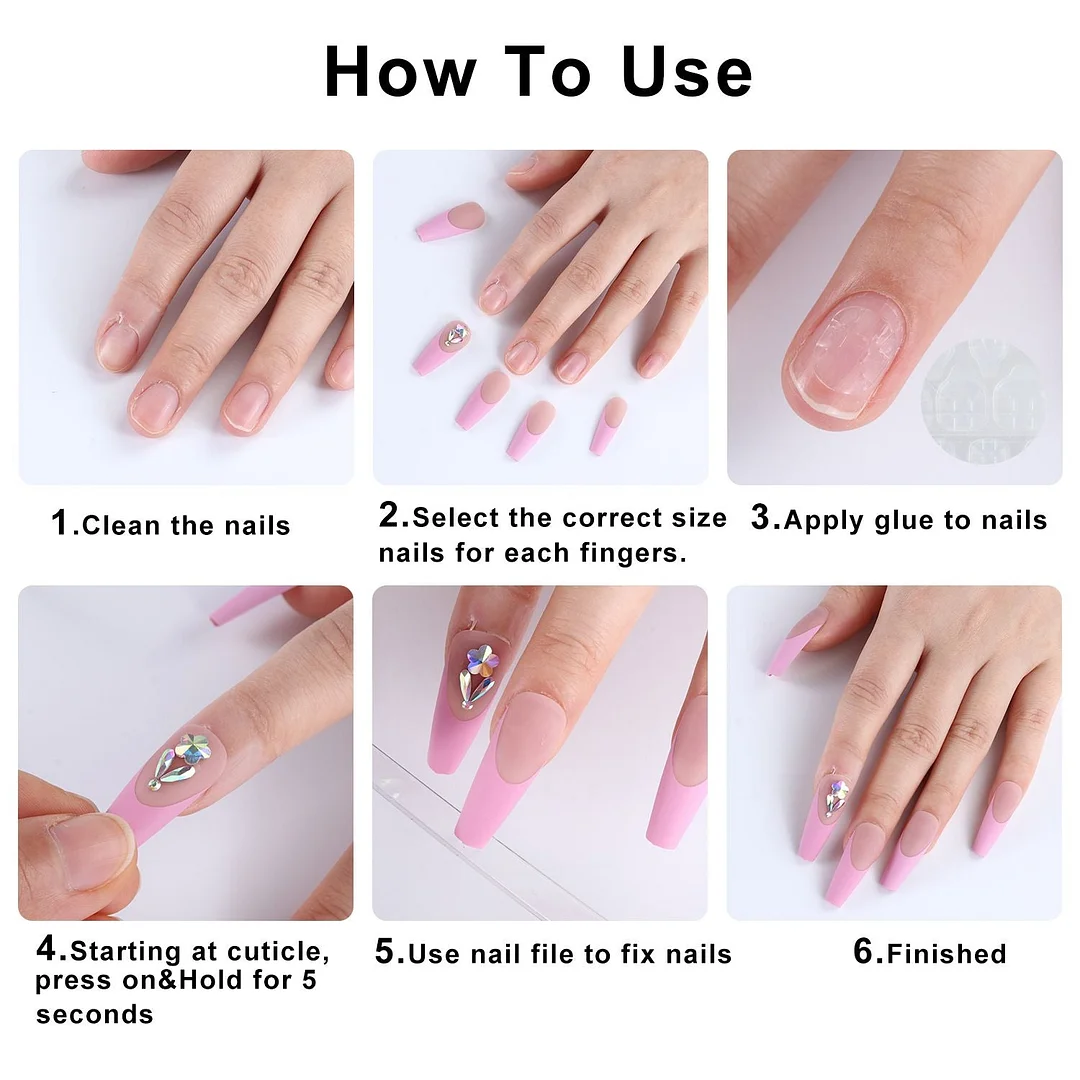 How To Use

1.Clean the nails

2.Select the correct size nails for each fingers.

3.Apply glue to nails

4.Starting at cuticle, press on&Hold for 5 seconds

5.Use nail file to fix nails

6.Finished