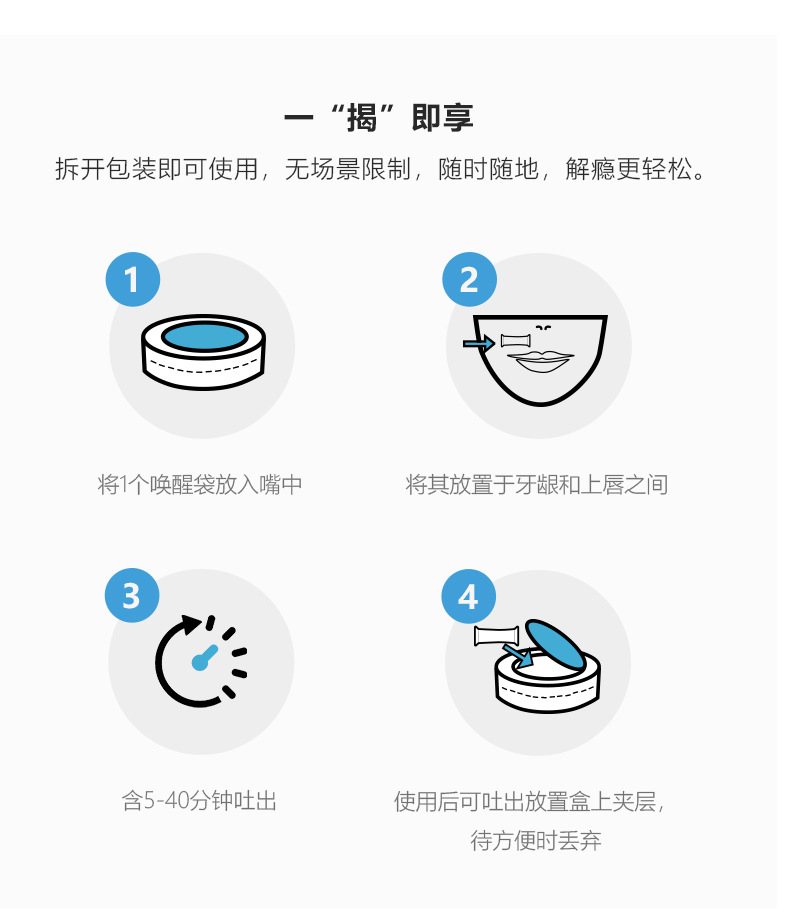 一“揭”即享

拆开包装即可使用，无场景限制，随时随地，解瘾更轻松。

1

将1个唤醒袋放入嘴中

2

将其放置于牙龈和上唇之间

3

含5-40分钟吐出

4

使用后可吐出放置盒上夹层，待方便时丢弃