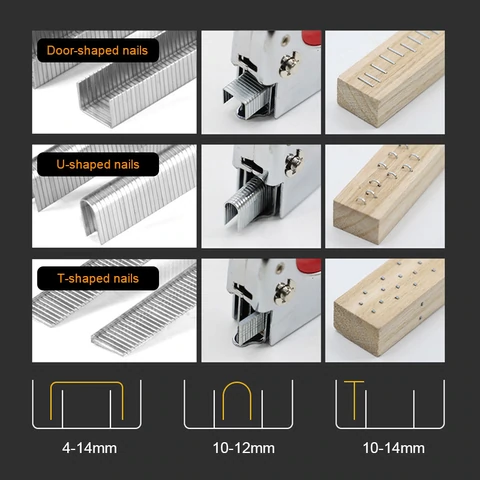 Door-shaped nails

U-shaped nails

T-shaped nails

4-14mm

10-12mm

10-14mm