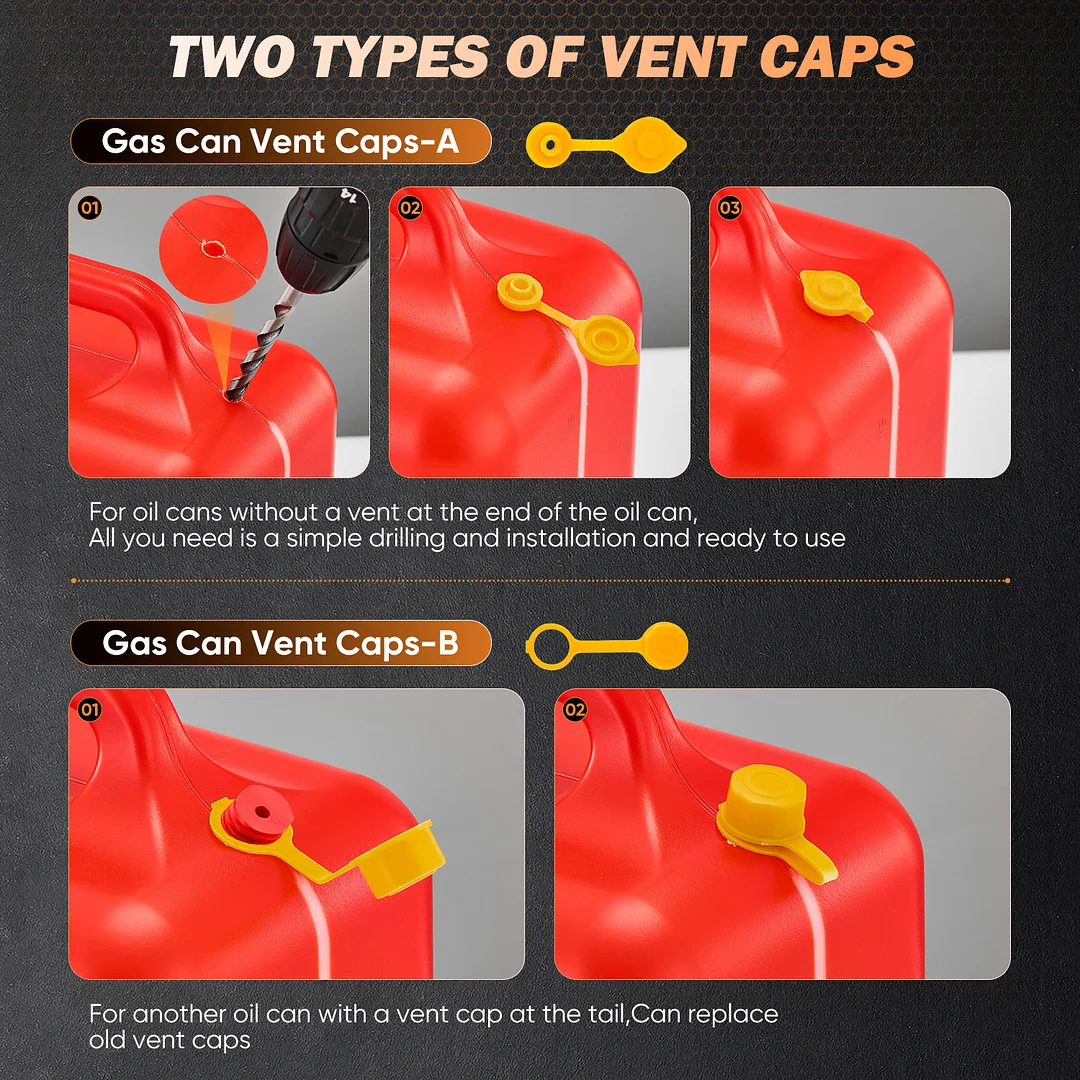 TWO TYPES OF VENT CAPS

Gas Can Vent Caps-A

01

02

03

For oil cans without a vent at the end of the oil can,
All you need is a simple drilling and installation and ready to use

Gas Can Vent Caps-B

01

02

For another oil can with a vent cap at the tail,Can replace old vent caps