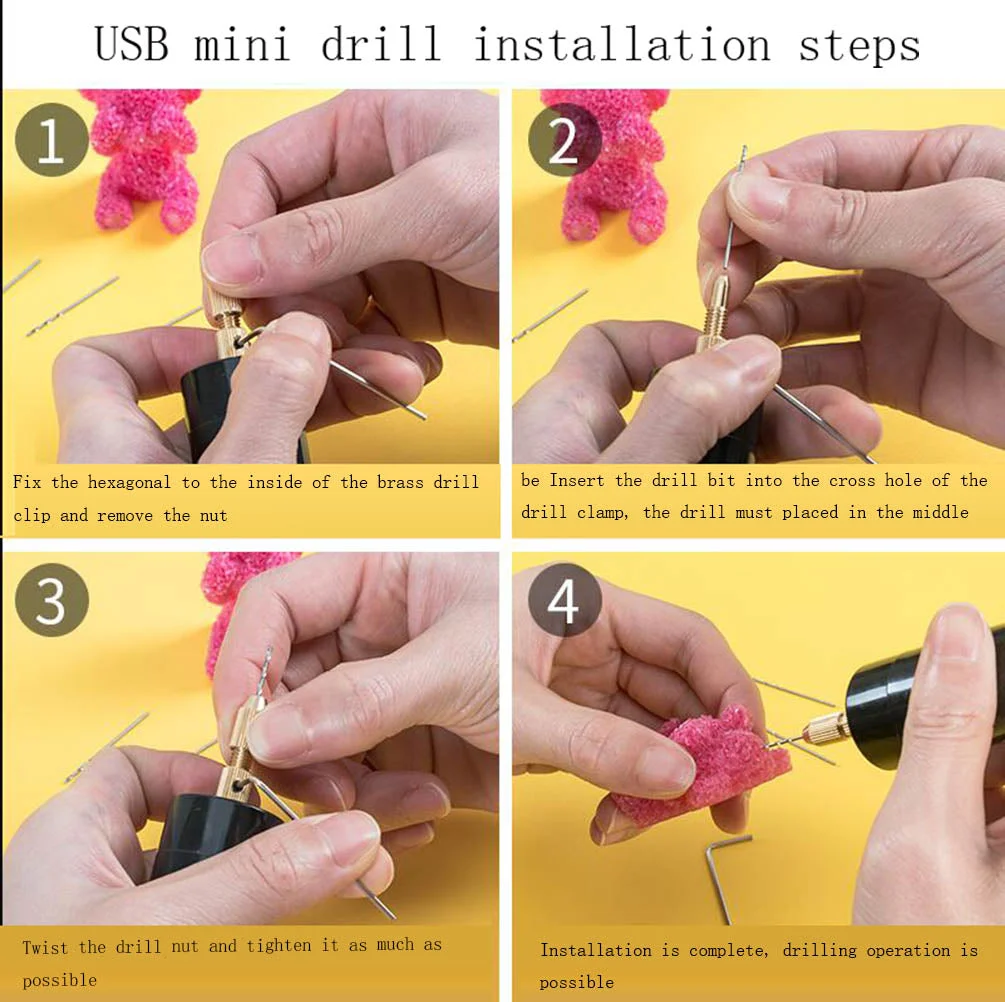 USB mini drill installation steps

1

Fix the hexagonal to the inside of the brass drill clip and remove the nut

2

be Insert the drill bit into the cross hole of the drill clamp, the drill must placed in the middle

3

Twist the drill nut and tighten it as much as possible

4

Installation is complete, drilling operation is possible