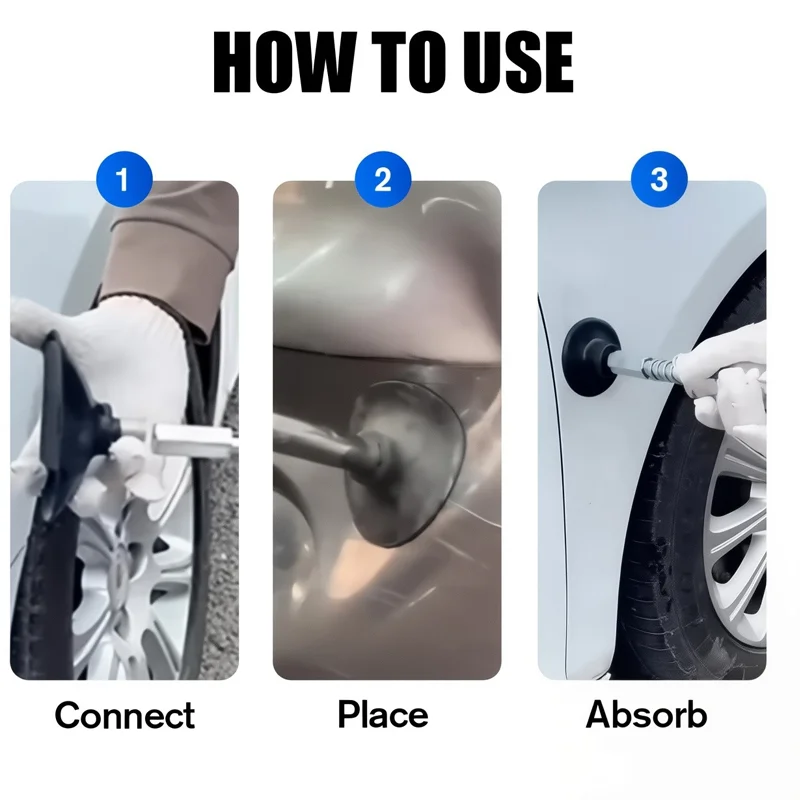 HOW TO USE

1

Connect

2

Place

3

Absorb