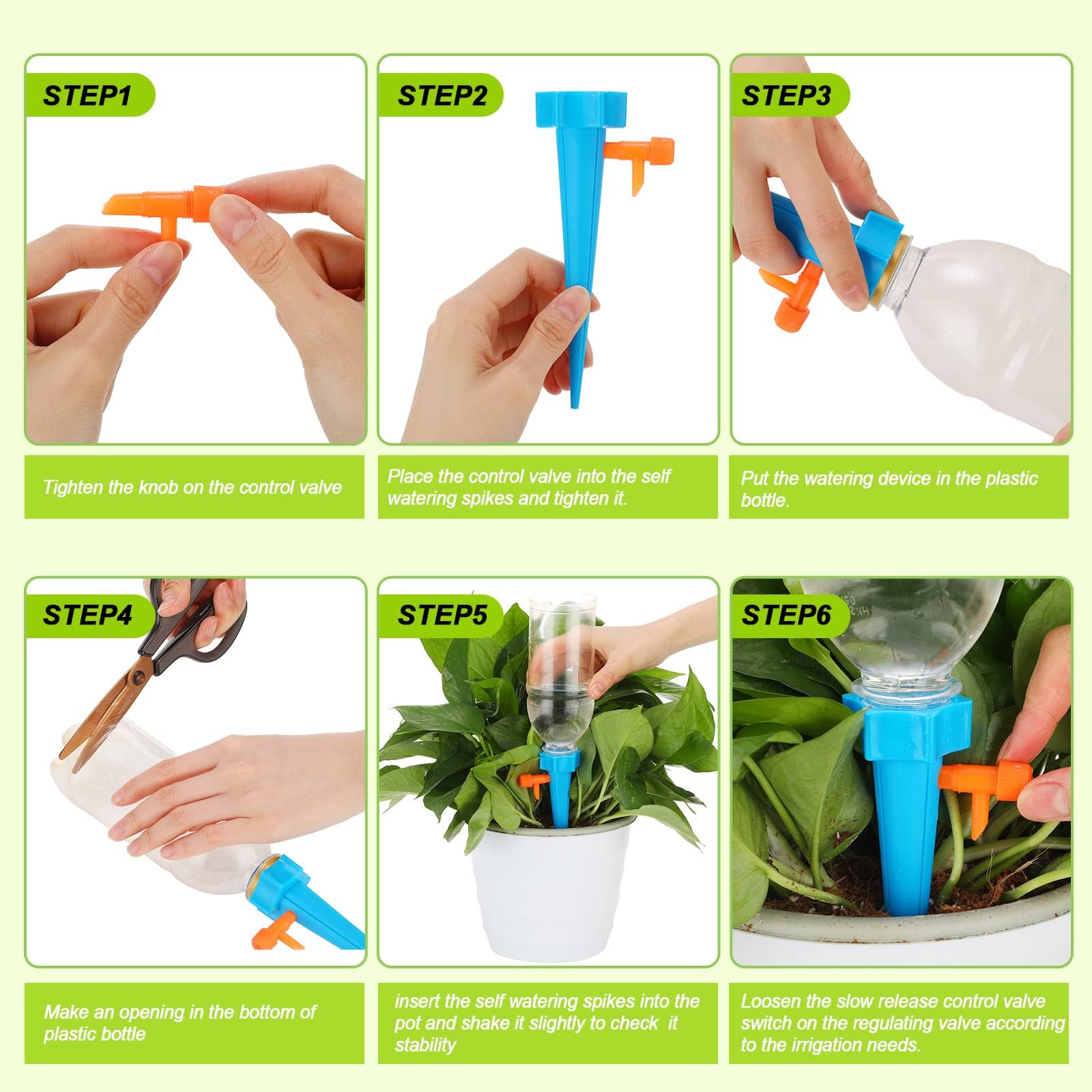 STEP1

Tighten the knob on the control valve

STEP2

Place the control valve into the self watering spikes and tighten it.

STEP3

Put the watering device in the plastic bottle.

STEP4

Make an opening in the bottom of plastic bottle

STEP5

insert the self watering spikes into the pot and shake it slightly to check it stability

STEP6

Loosen the slow release control valve switch on the regulating valve according to the irrigation needs.