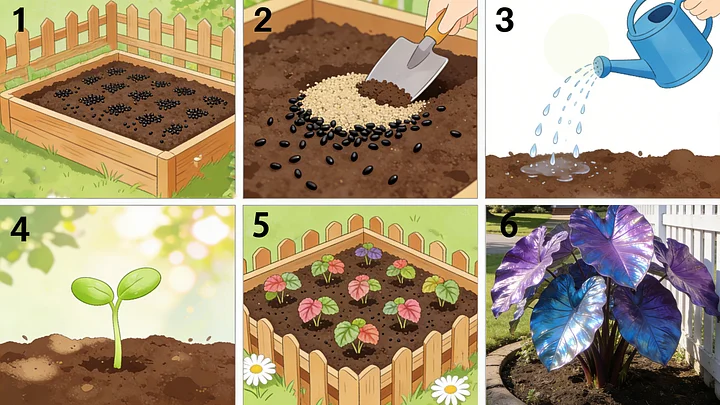 1
2
3
4
5
6