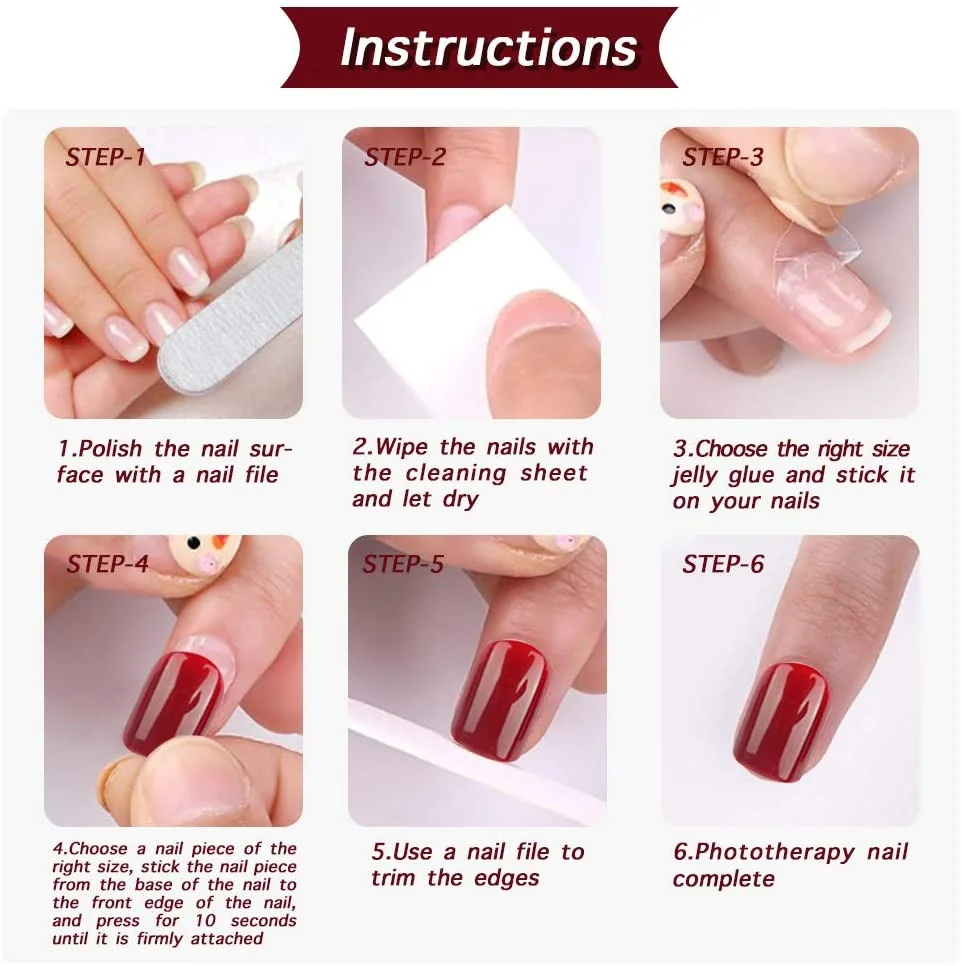 Instructions

STEP-1

1.Polish the nail surface with a nail file

STEP-2

2.Wipe the nails with the cleaning sheet and let dry

STEP-3

3.Choose the right size jelly glue and stick it on your nails

STEP-4

4.Choose a nail piece of the right size, stick the nail piece from the base of the nail to the front edge of the nail, and press for 10 seconds until it is firmly attached

STEP-5

5.Use a nail file to trim the edges

STEP-6

6.Phototherapy nail complete