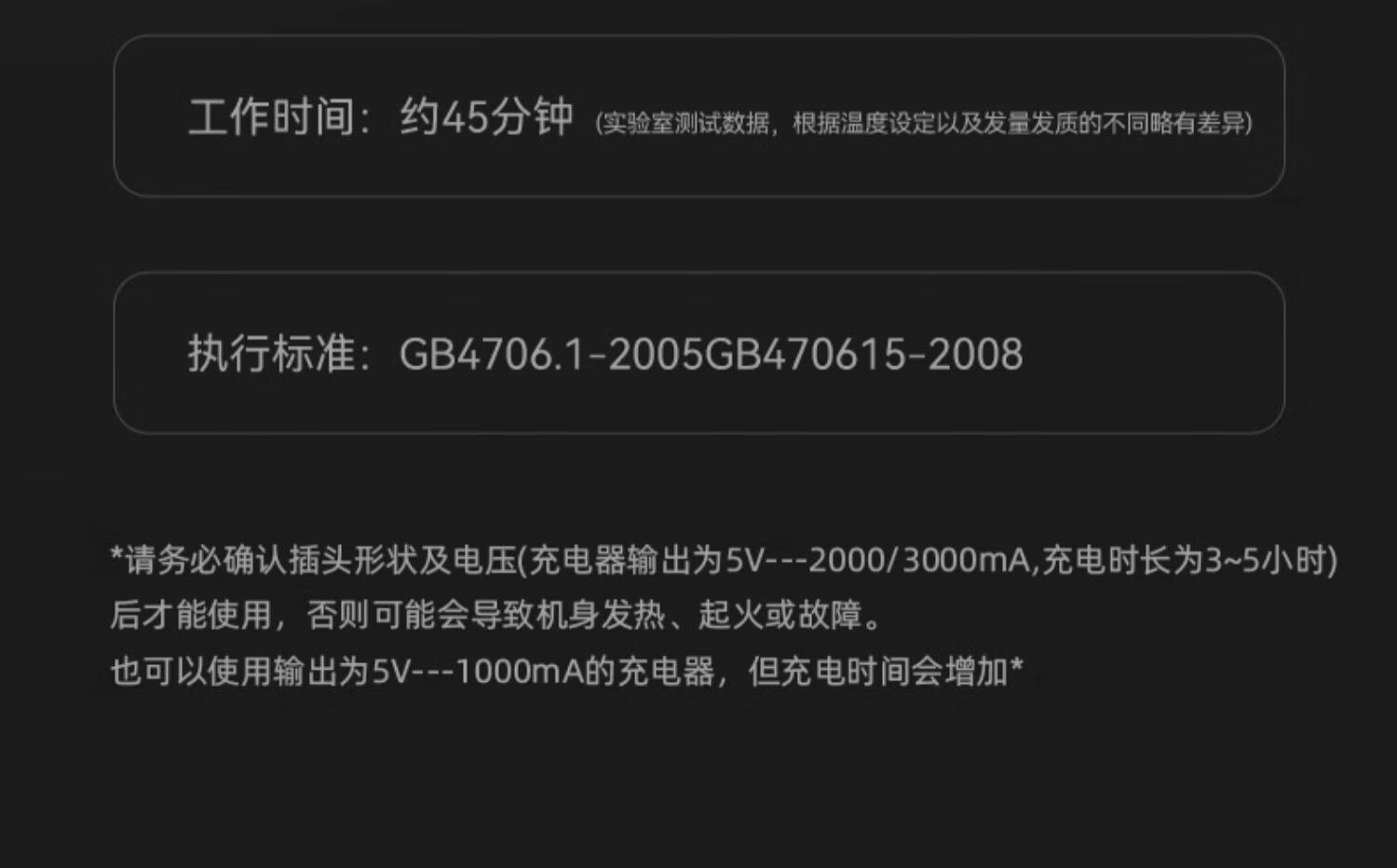 工作时间：约45分钟 (实验室测试数据，根据温度设定以及发量发质的不同略有差异)

执行标准：GB4706.1-2005GB470615-2008

*请务必确认插头形状及电压(充电器输出为5V---2000/3000mA,充电时长为3~5小时)后才能使用，否则可能会导致机身发热、起火或故障。
也可以使用输出为5V---1000mA的充电器，但充电时间会增加*