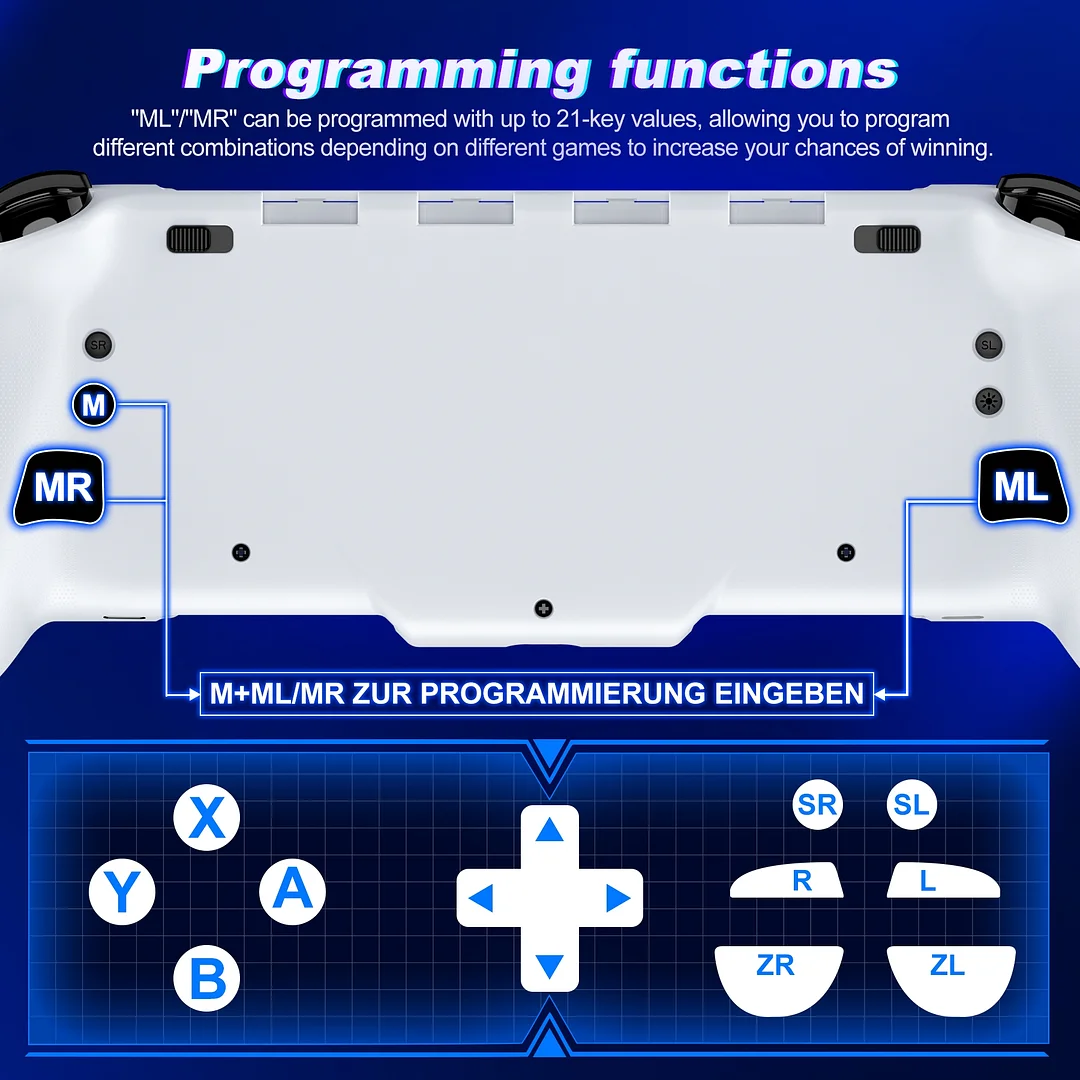 Programming functions

"ML"/"MR" can be programmed with up to 21-key values, allowing you to program different combinations depending on different games to increase your chances of winning.

SR

SL

M

MR

ML

M+ML/MR ZUR PROGRAMMIERUNG EINGEBEN

X

Y

A

B

SR

SL

R

L

ZR

ZL