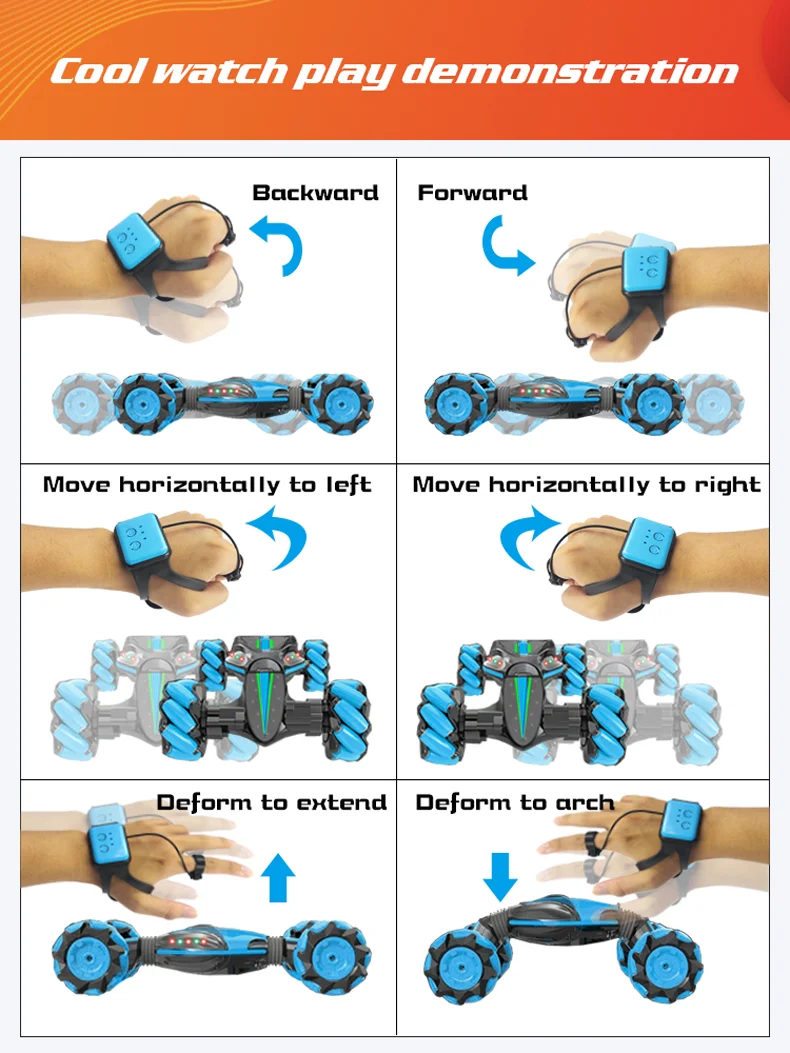 Cool watch play demonstration

Backward

Forward

Move horizontally to left

Move horizontally to right

Deform to extend

Deform to arch