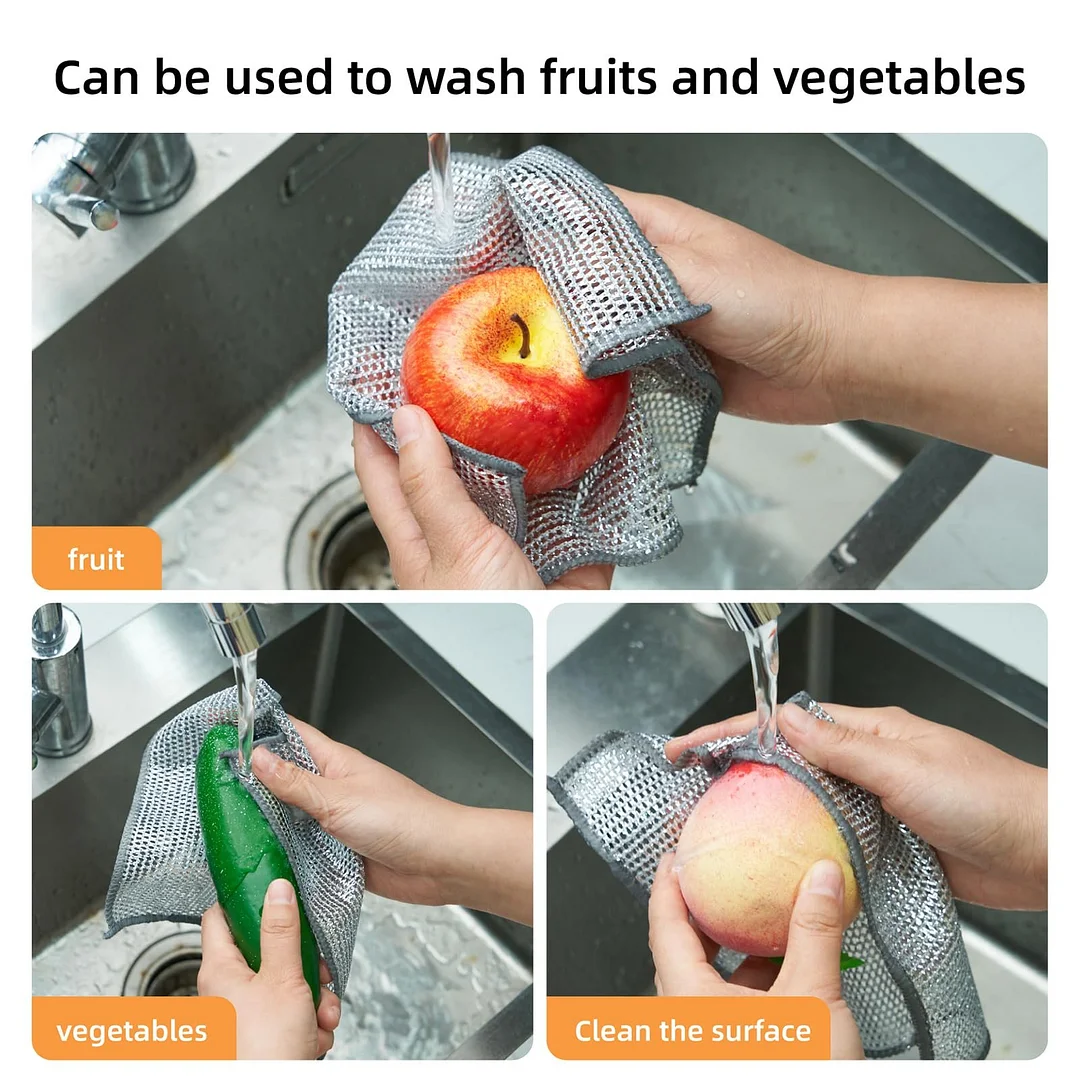 Can be used to wash fruits and vegetables

fruit

vegetables

Clean the surface