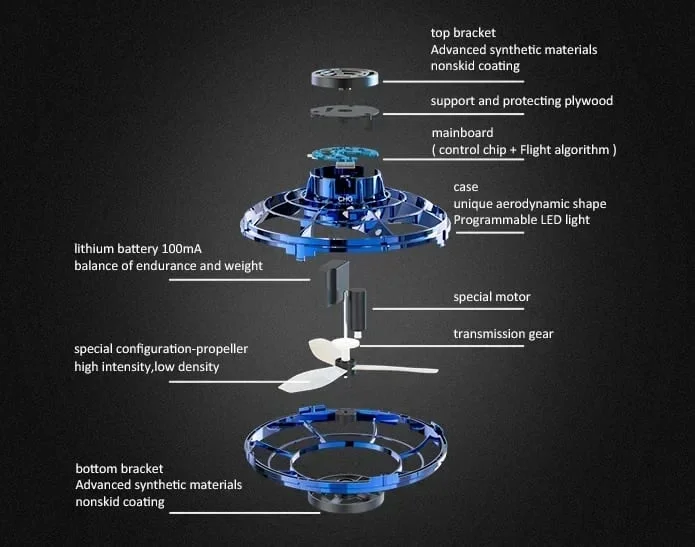 top bracket
Advanced synthetic materials
nonskid coating

support and protecting plywood

mainboard
( control chip + Flight algorithm )

case
unique aerodynamic shape
Programmable LED light

lithium battery 100mA
balance of endurance and weight

special motor

transmission gear

special configuration-propeller
high intensity,low density

bottom bracket
Advanced synthetic materials
nonskid coating