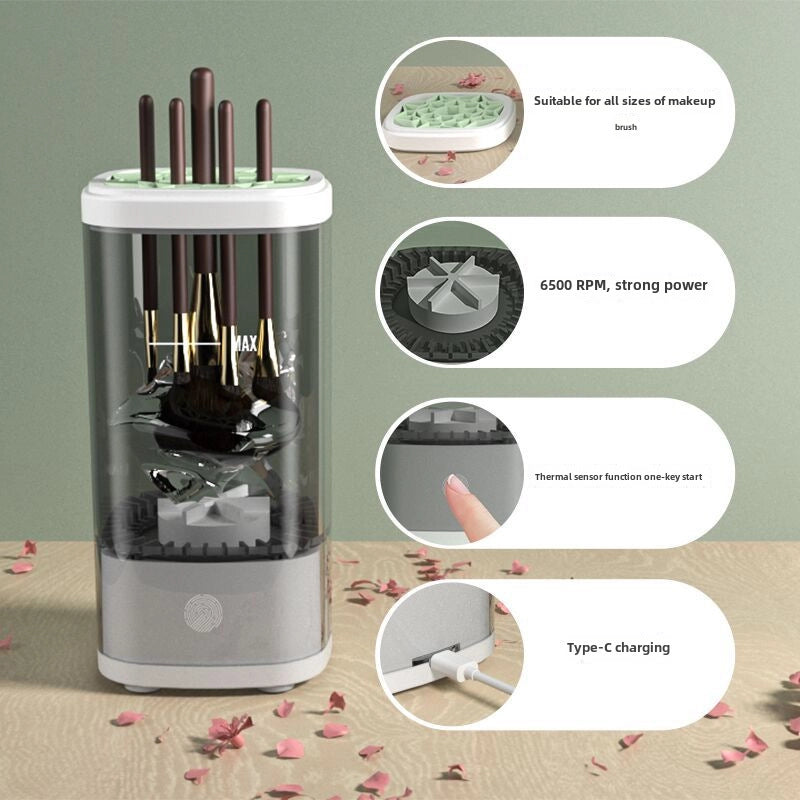 MAX

Suitable for all sizes of makeup brush

6500 RPM, strong power

Thermal sensor function one-key start

Type-C charging