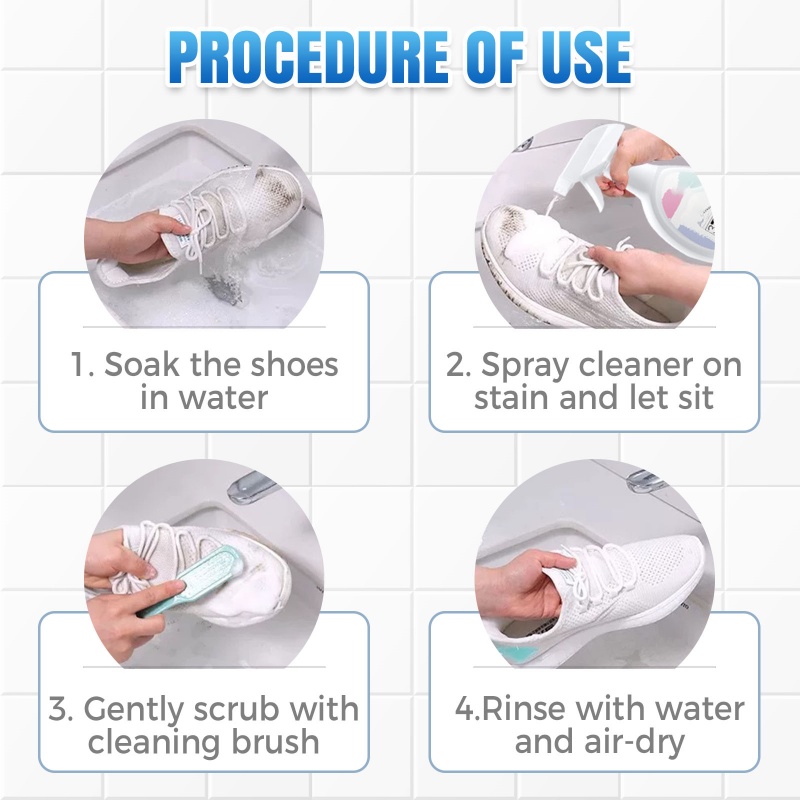 PROCEDURE OF USE

1. Soak the shoes in water

2. Spray cleaner on stain and let sit

3. Gently scrub with cleaning brush

4.Rinse with water and air-dry