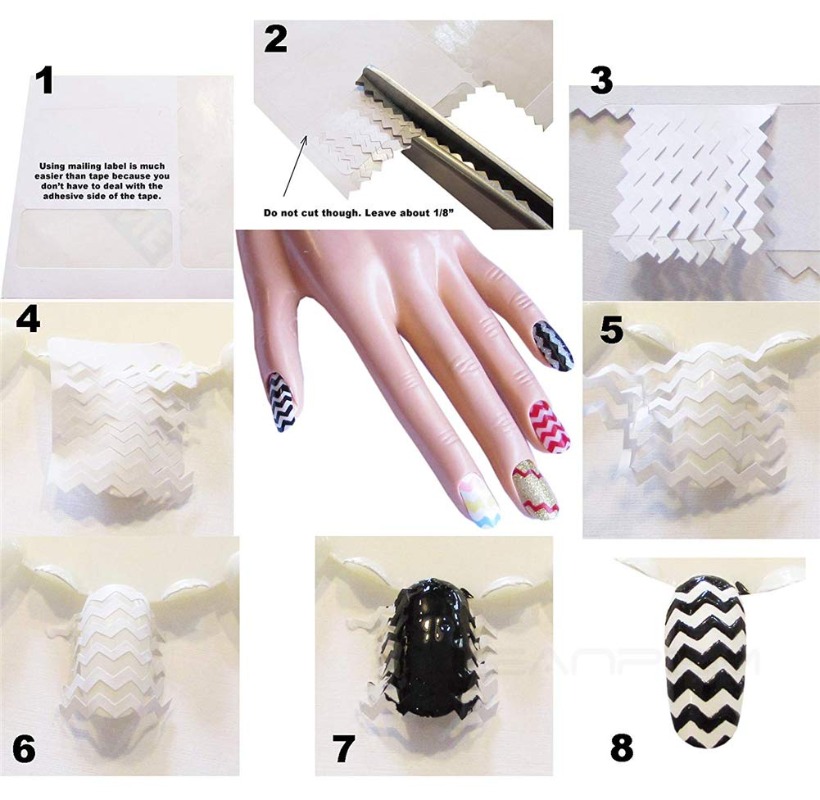 1

Using mailing label is much easier than tape because you don't have to deal with the adhesive side of the tape.

2

Do not cut though. Leave about 1/8"

3

4

5

6

7

8