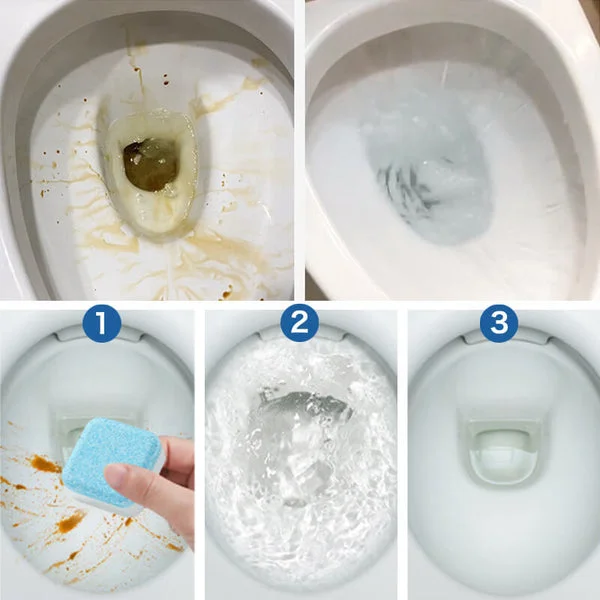 1
2
3