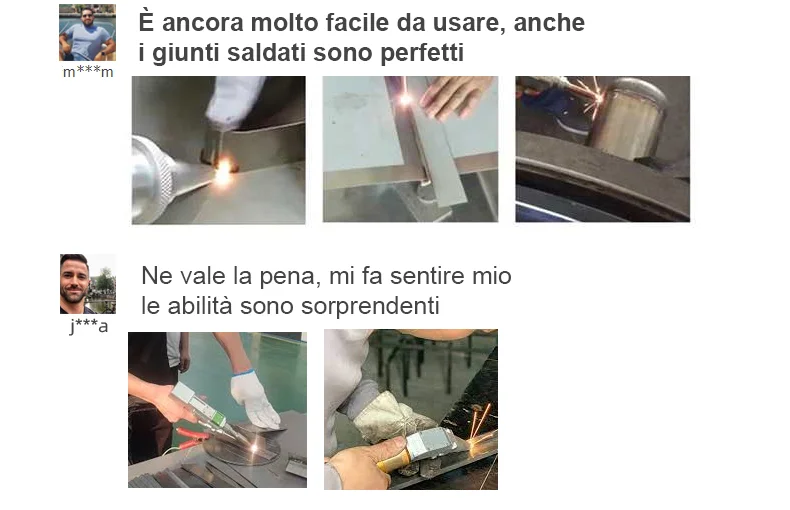 m***m

È ancora molto facile da usare, anche i giunti saldati sono perfetti

j***a

Ne vale la pena, mi fa sentire mio le abilità sono sorprendenti