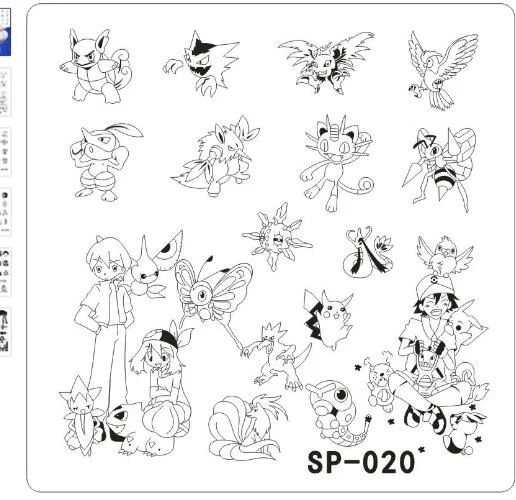 SP-020