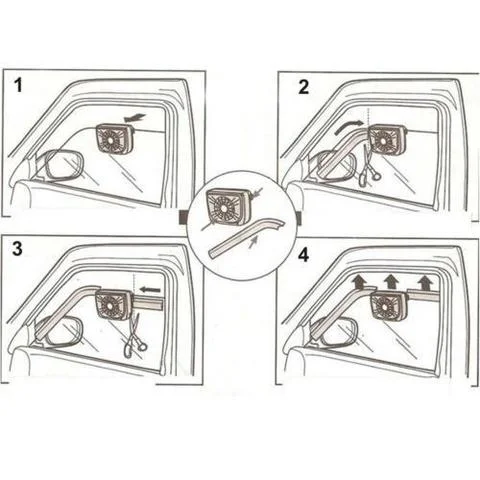 1

2

3

4