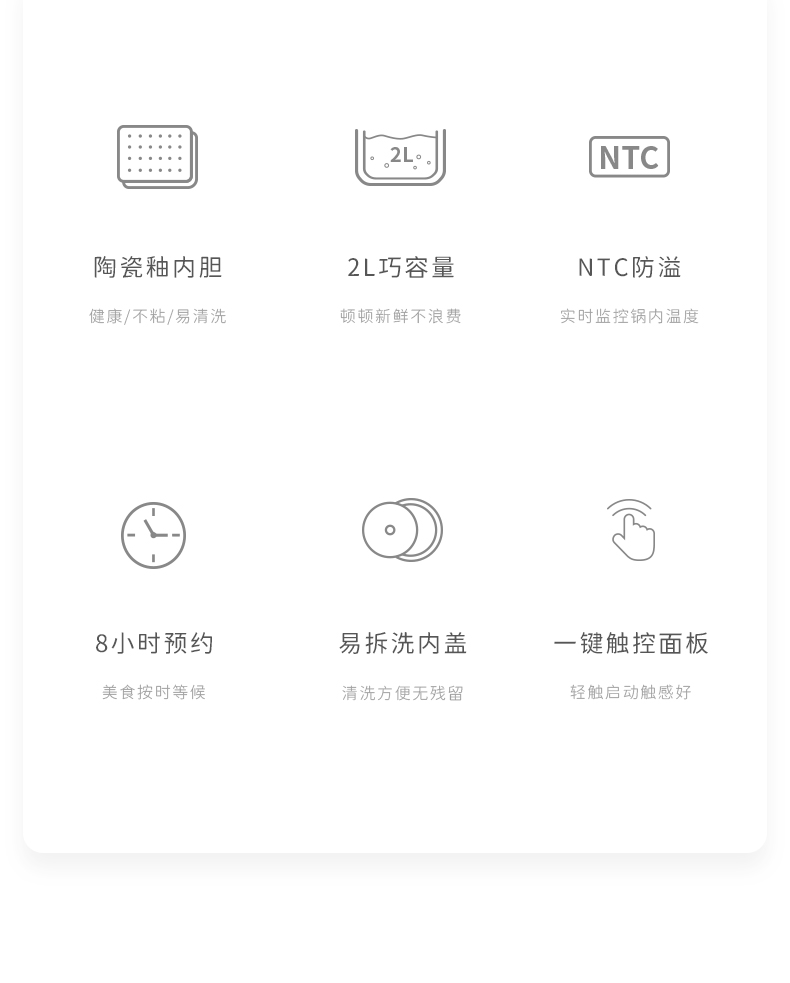 2L

NTC

陶瓷釉内胆

健康/不粘/易清洗

2L巧容量

顿顿新鲜不浪费

NTC防溢

实时监控锅内温度

8小时预约

美食按时等候

易拆洗内盖

清洗方便无残留

一键触控面板

轻触启动触感好