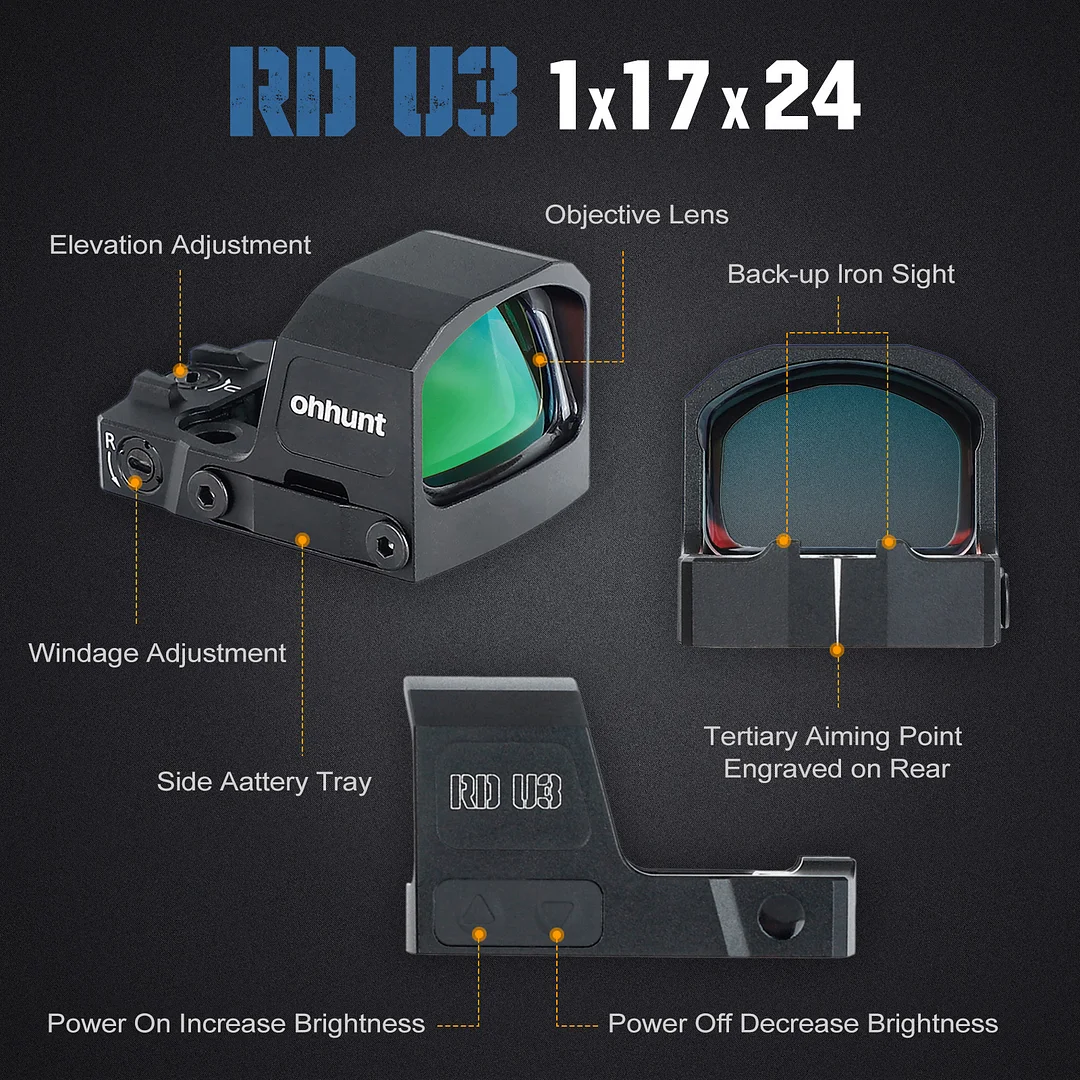 RD U3 1x17x24

Elevation Adjustment

Objective Lens

Back-up Iron Sight

ohhunt

R

Windage Adjustment

Side Aattery Tray

Tertiary Aiming Point Engraved on Rear

RD U3

Power On Increase Brightness

Power Off Decrease Brightness