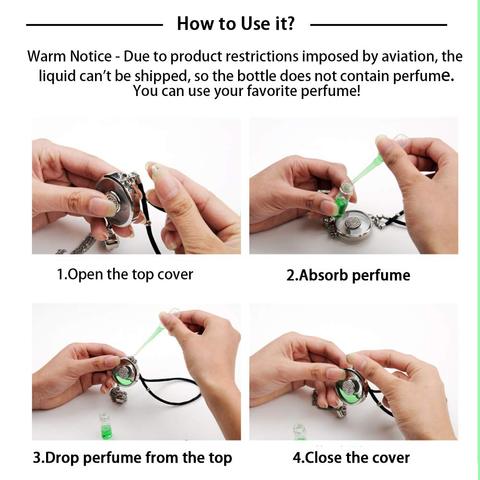 How to Use it?

Warm Notice - Due to product restrictions imposed by aviation, the liquid can't be shipped, so the bottle does not contain perfume. You can use your favorite perfume!

1.Open the top cover

2.Absorb perfume

3.Drop perfume from the top

4.Close the cover