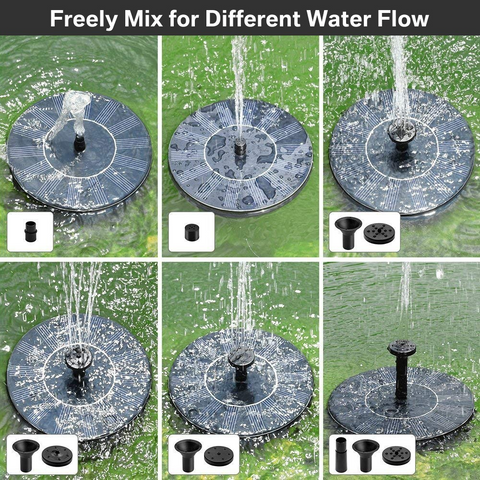 Freely Mix for Different Water Flow