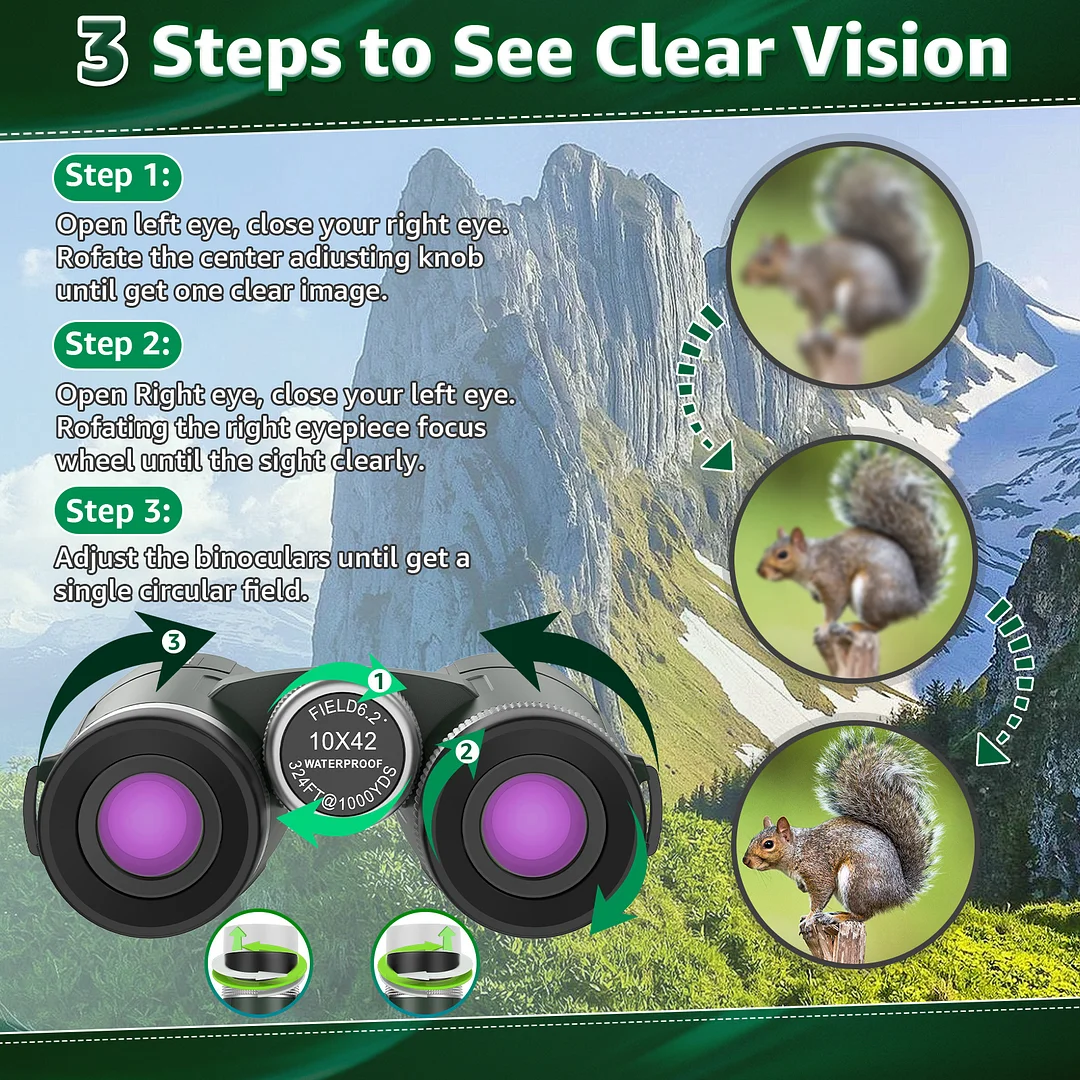 3 Steps to See Clear Vision

Step 1:

Open left eye, close your right eye. Rofate the center adiusting knob until get one clear image.

Step 2:

Open Right eye, close your left eye. Rofating the right eyepiece focus wheel until the sight clearly.

Step 3:

Adjust the binoculars until get a single circular field.

3

1

FIELD6.2°
10X42
WATERPROOF
324FT@1000YDS

2