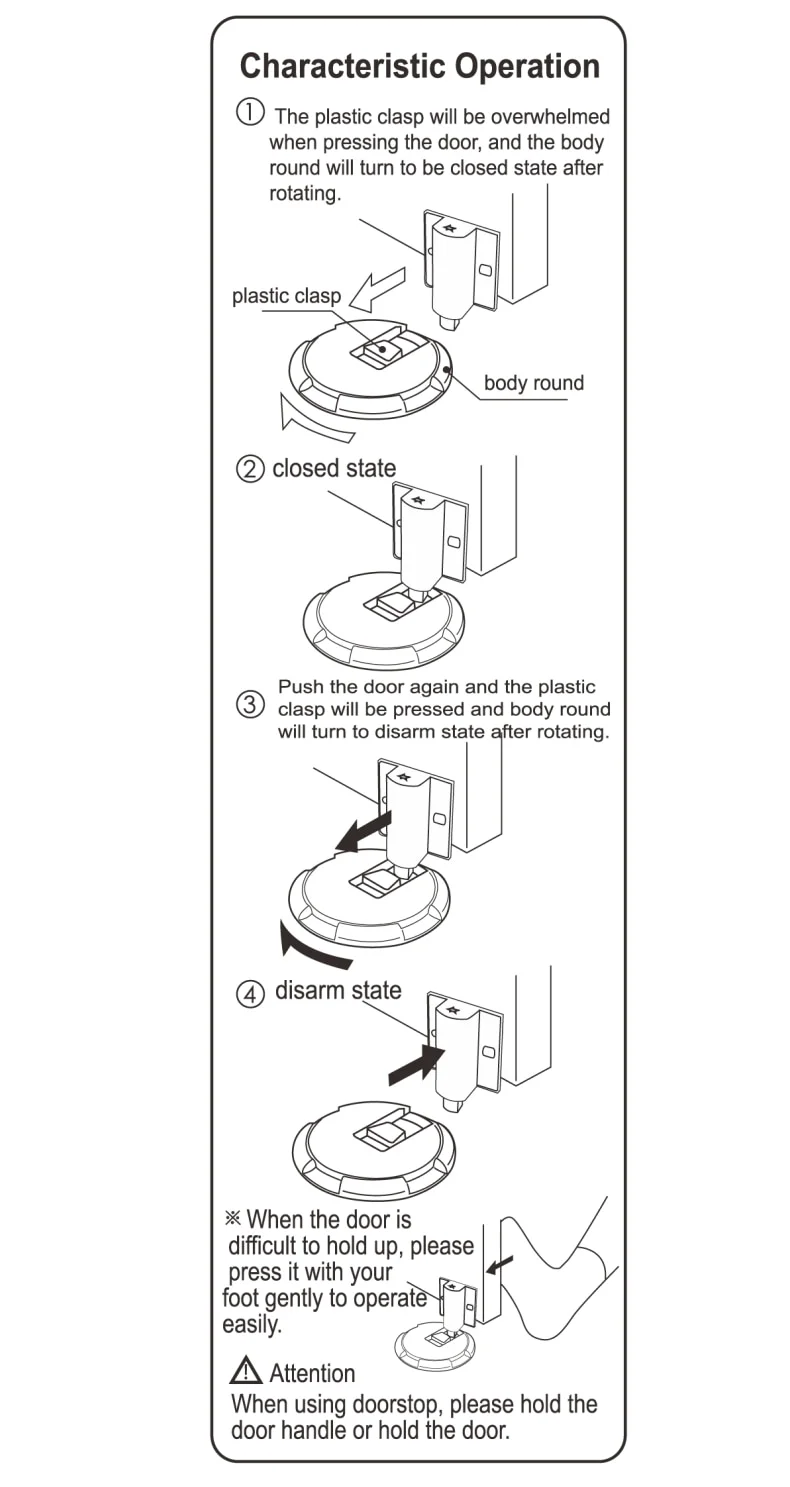 Characteristic Operation

① The plastic clasp will be overwhelmed when pressing the door, and the body round will turn to be closed state after rotating.

plastic clasp

body round

② closed state

③ Push the door again and the plastic clasp will be pressed and body round will turn to disarm state after rotating.

④ disarm state

※ When the door is difficult to hold up, please press it with your foot gently to operate easily.

⚠ Attention
When using doorstop, please hold the door handle or hold the door.