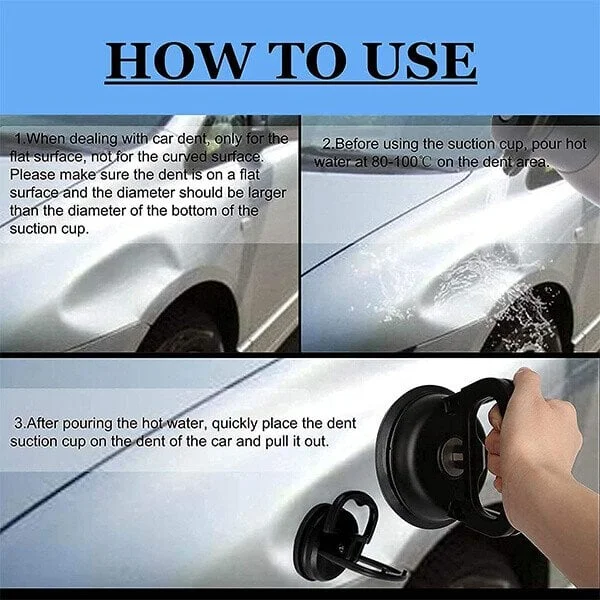 HOW TO USE

1.When dealing with car dent, only for the flat surface, not for the curved surface. Please make sure the dent is on a flat surface and the diameter should be larger than the diameter of the bottom of the suction cup.

2.Before using the suction cup, pour hot water at 80-100℃ on the dent area.

3.After pouring the hot water, quickly place the dent suction cup on the dent of the car and pull it out.