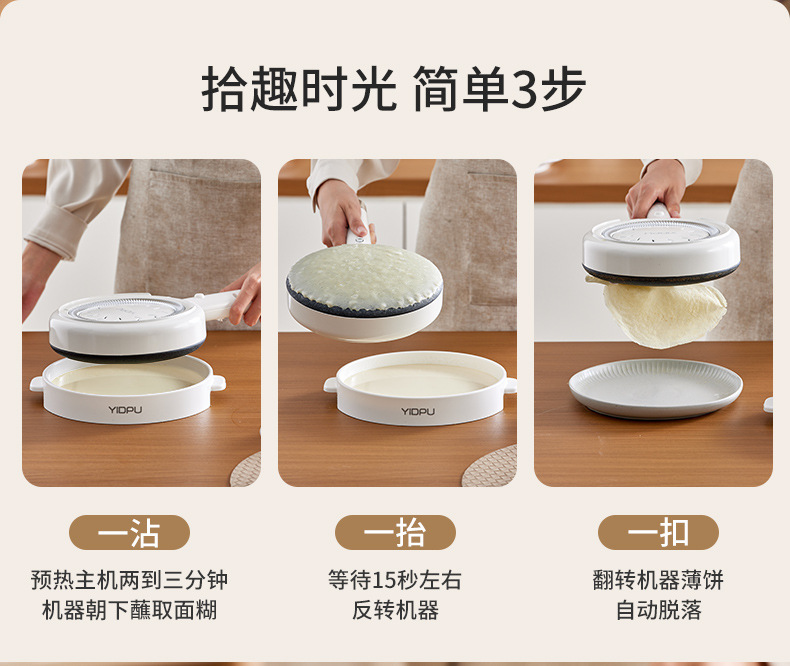 拾趣时光 简单3步

YIDPU

YIDPU

一沾

预热主机两到三分钟
机器朝下蘸取面糊

一抬

等待15秒左右
反转机器

一扣

翻转机器薄饼
自动脱落